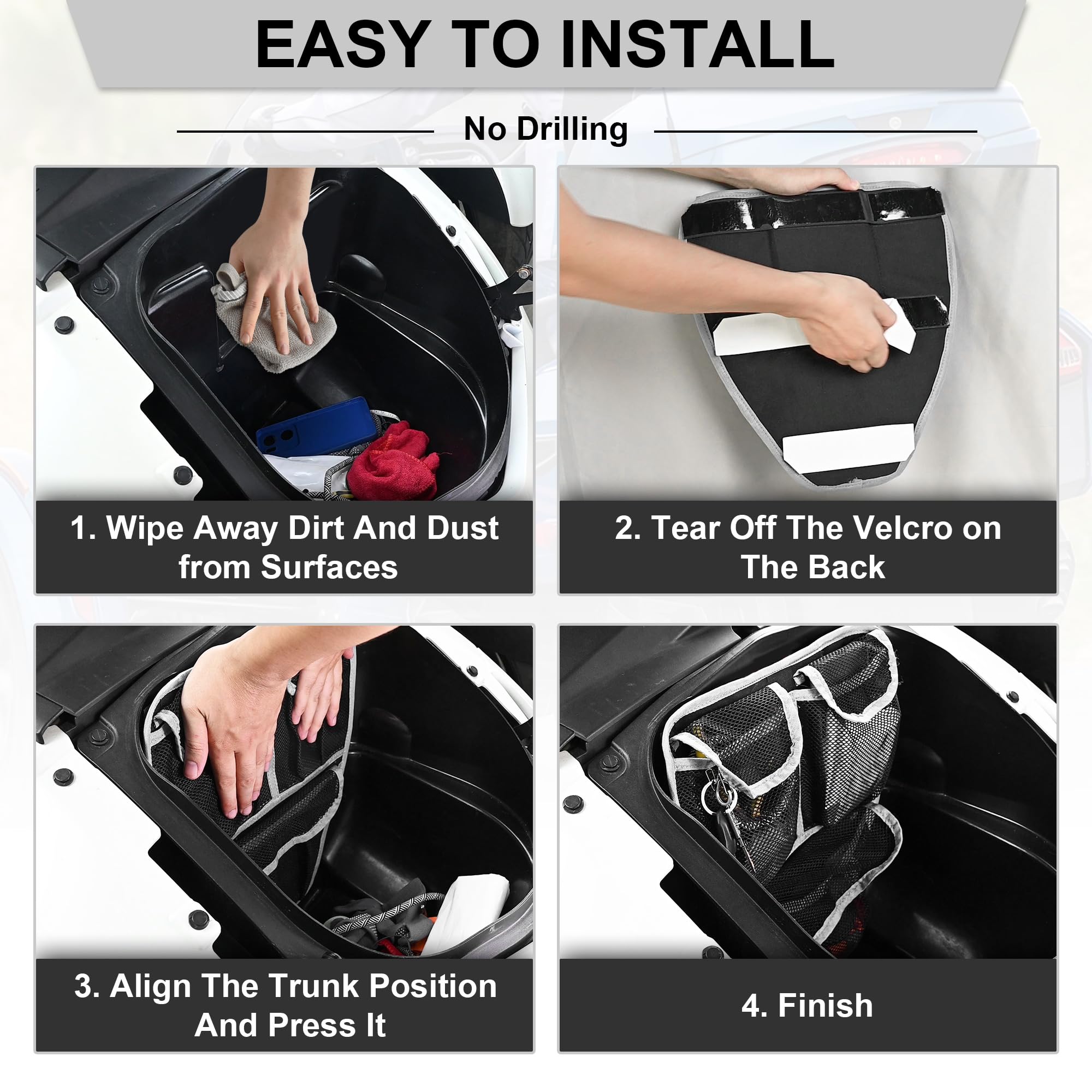 EASY TO INSTALL

No Drilling

1. Wipe Away Dirt And Dust from Surfaces

2. Tear Off The Velcro on The Back

3. Align The Trunk Position And Press It

4. Finish