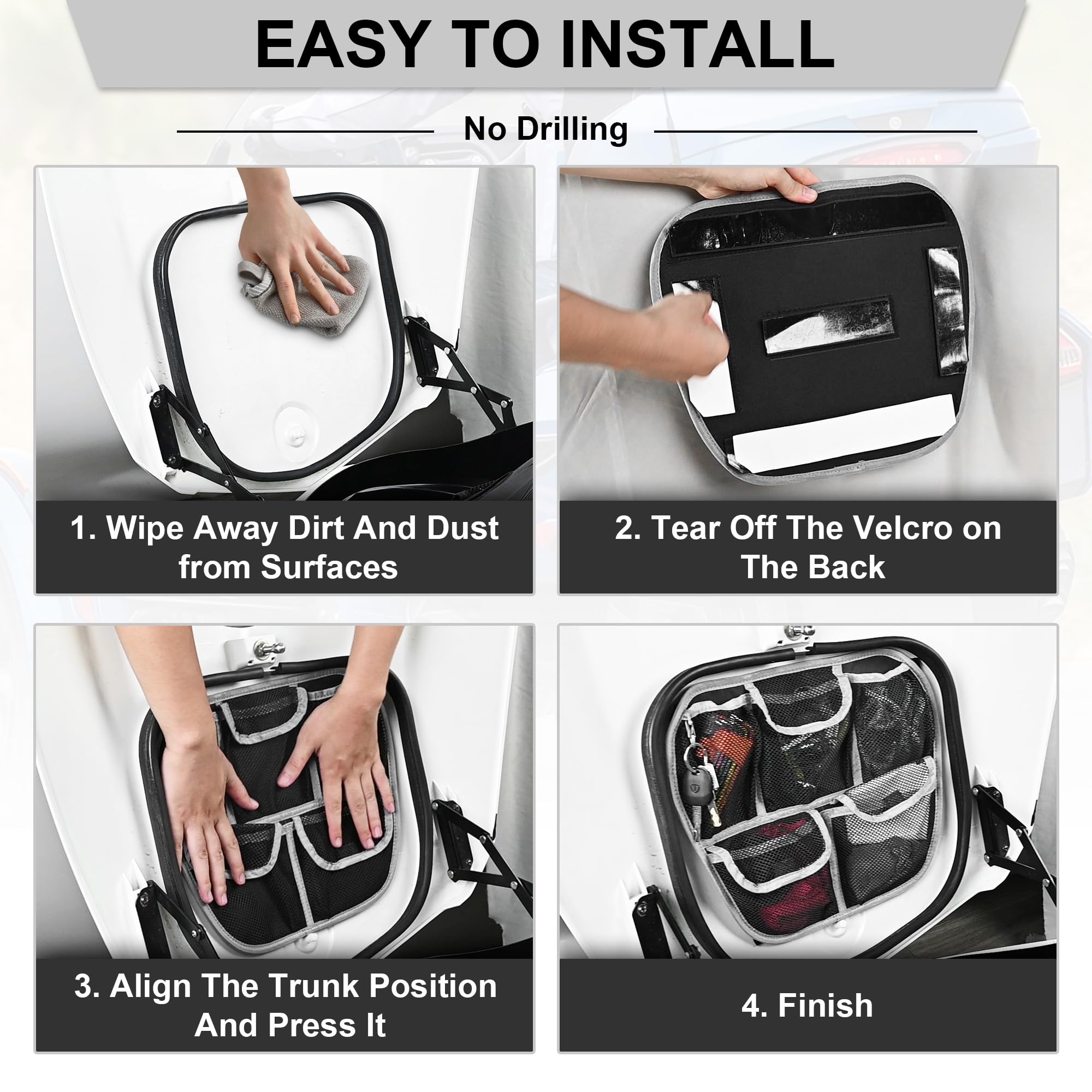 EASY TO INSTALL

No Drilling

1. Wipe Away Dirt And Dust from Surfaces

2. Tear Off The Velcro on The Back

3. Align The Trunk Position And Press It

4. Finish