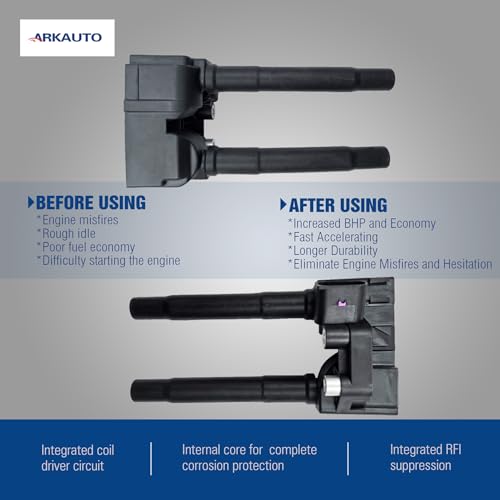 ARKAUTO

BEFORE USING
*Engine misfires
*Rough idle
*Poor fuel economy
*Difficulty starting the engine

AFTER USING
*Increased BHP and Economy
*Fast Accelerating
*Longer Durability
*Eliminate Engine Misfires and Hesitation

Integrated coil driver circuit

Internal core for complete corrosion protection

Integrated RFI suppression