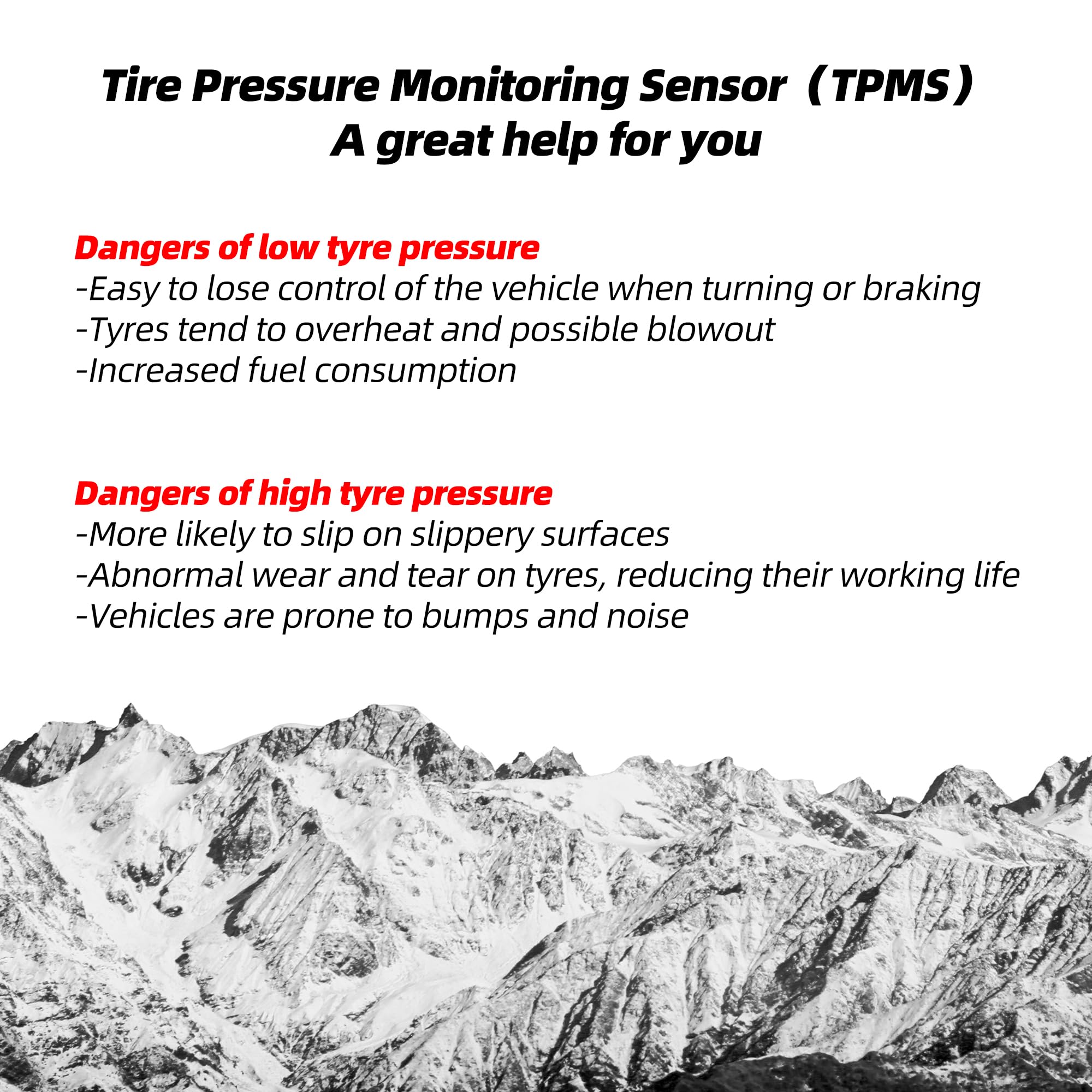 Tire Pressure Monitoring Sensor（TPMS）
A great help for you

Dangers of low tyre pressure
-Easy to lose control of the vehicle when turning or braking
-Tyres tend to overheat and possible blowout
-Increased fuel consumption

Dangers of high tyre pressure
-More likely to slip on slippery surfaces
-Abnormal wear and tear on tyres, reducing their working life
-Vehicles are prone to bumps and noise