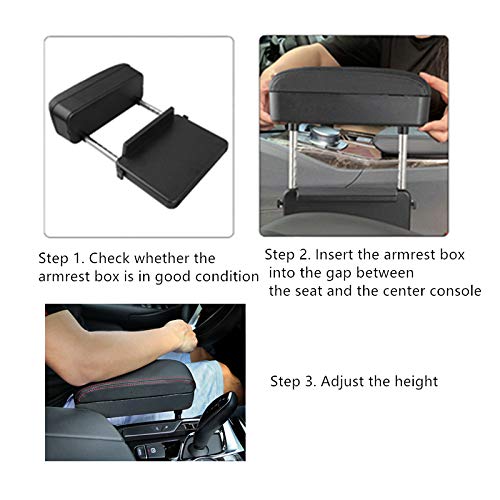 Step 1. Check whether the armrest box is in good condition

Step 2. Insert the armrest box into the gap between the seat and the center console

Step 3. Adjust the height