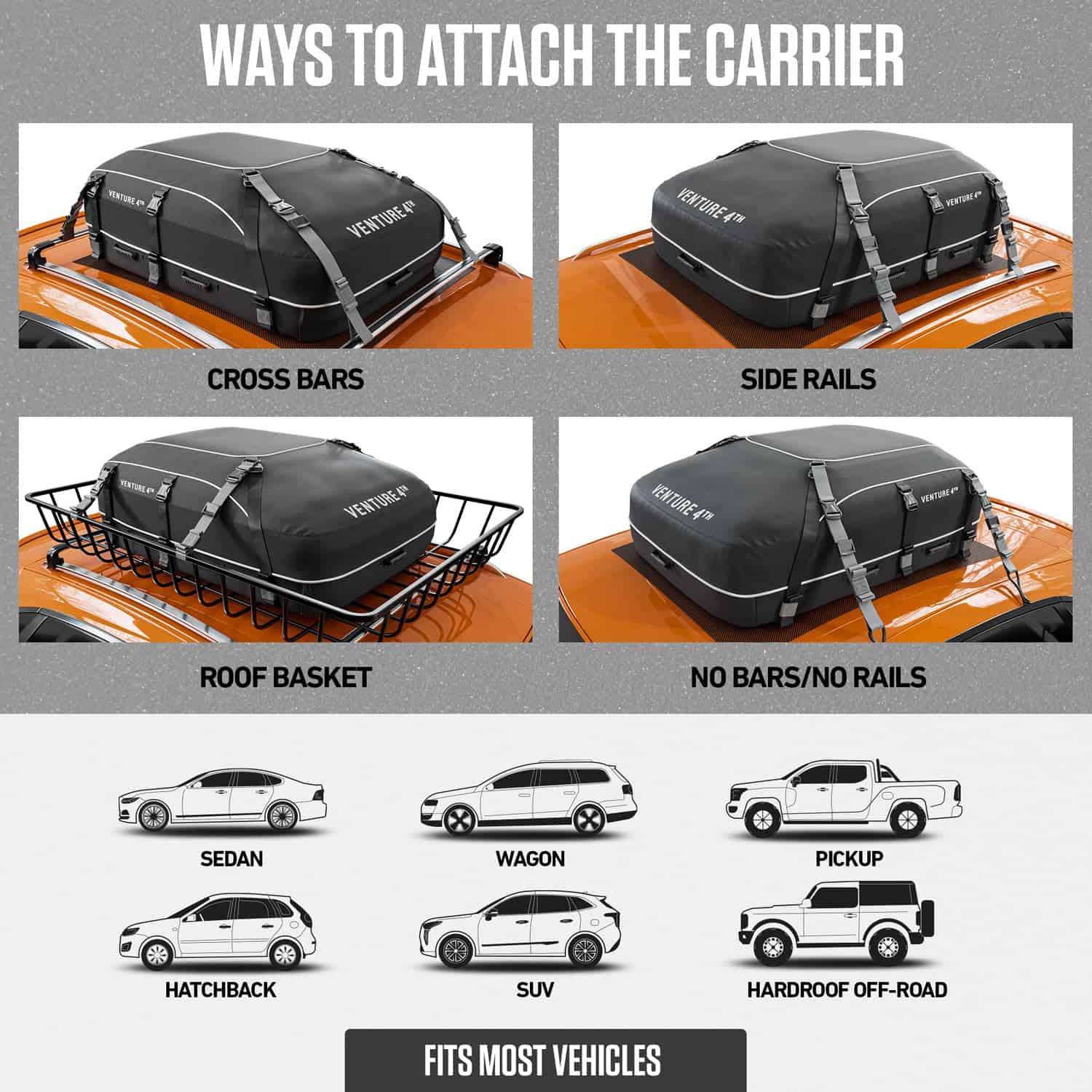 WAYS TO ATTACH THE CARRIER

VENTURE 4TH
VENTURE 4TH

CROSS BARS

VENTURE 4TH
VENTURE 4TH

SIDE RAILS

VENTURE 4TH
VENTURE 4TH

ROOF BASKET

VENTURE 4TH
VENTURE 4TH

NO BARS/NO RAILS

SEDAN

WAGON

PICKUP

HATCHBACK

SUV

HARDROOF OFF-ROAD

FITS MOST VEHICLES