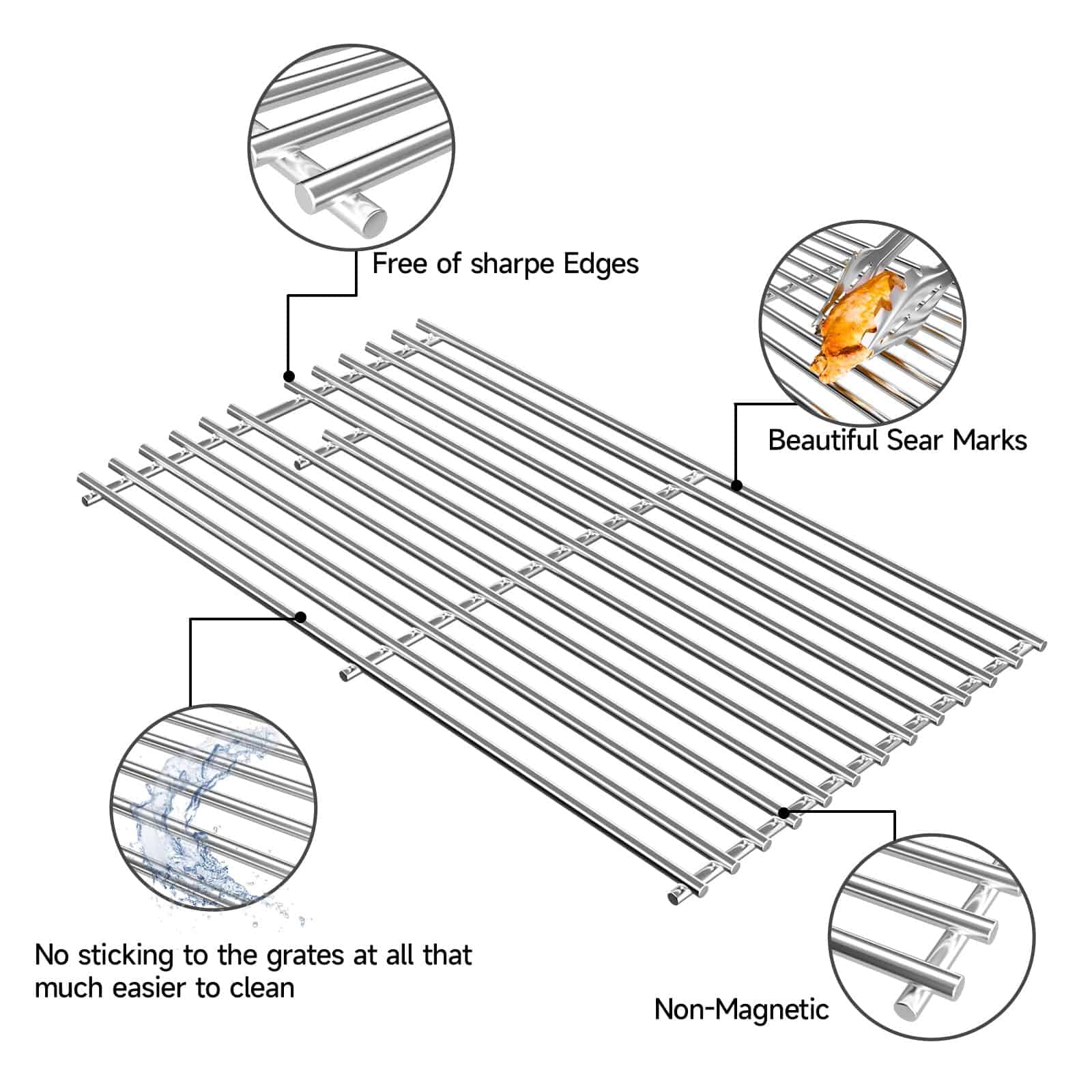 Free of sharpe Edges

Beautiful Sear Marks

No sticking to the grates at all that much easier to clean

Non-Magnetic