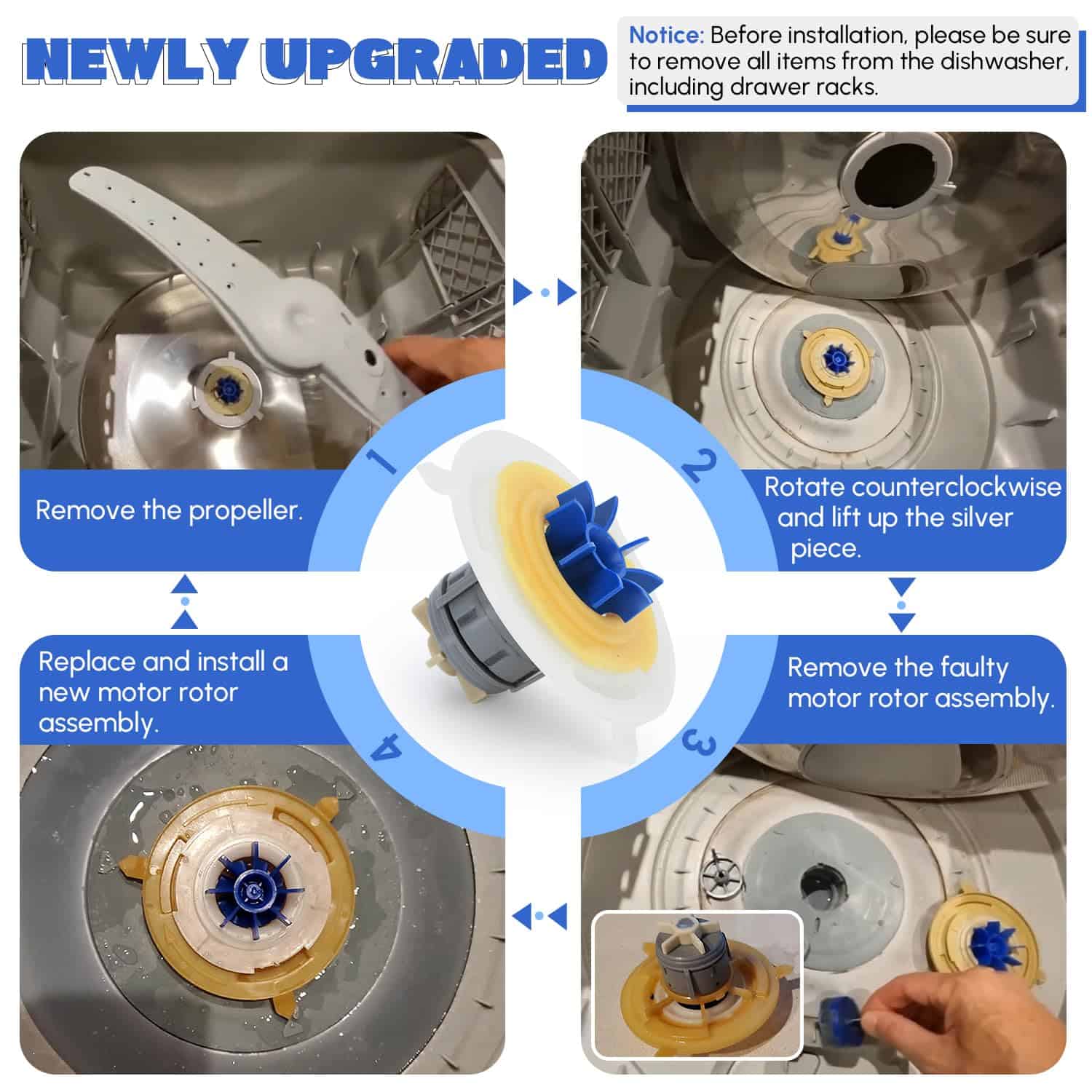 NEWLY UPGRADED

Notice: Before installation, please be sure to remove all items from the dishwasher, including drawer racks.

1

Remove the propeller.

2

Rotate counterclockwise and lift up the silver piece.

3

Remove the faulty motor rotor assembly.

4

Replace and install a new motor rotor assembly.