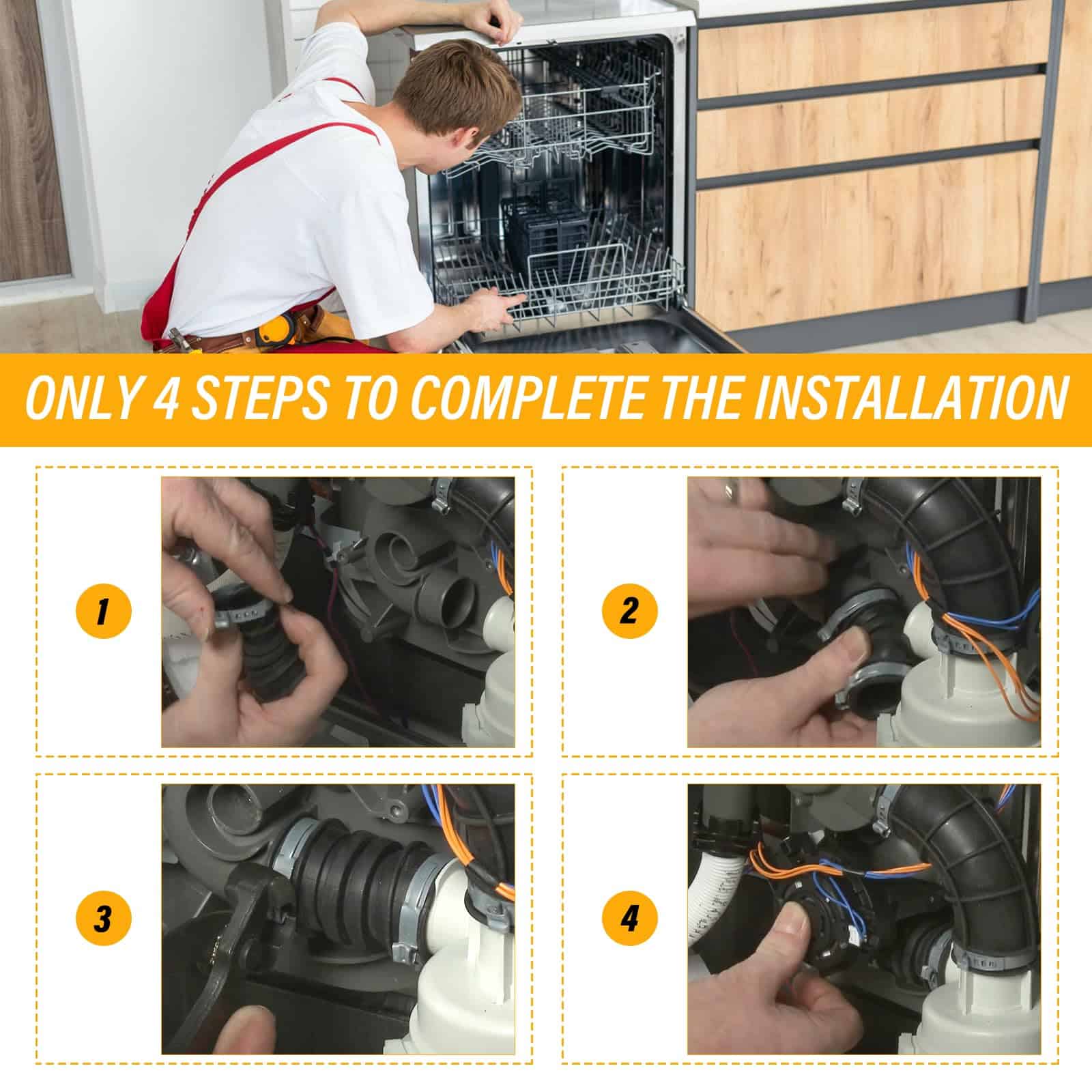 ONLY 4 STEPS TO COMPLETE THE INSTALLATION

1

2

3

4