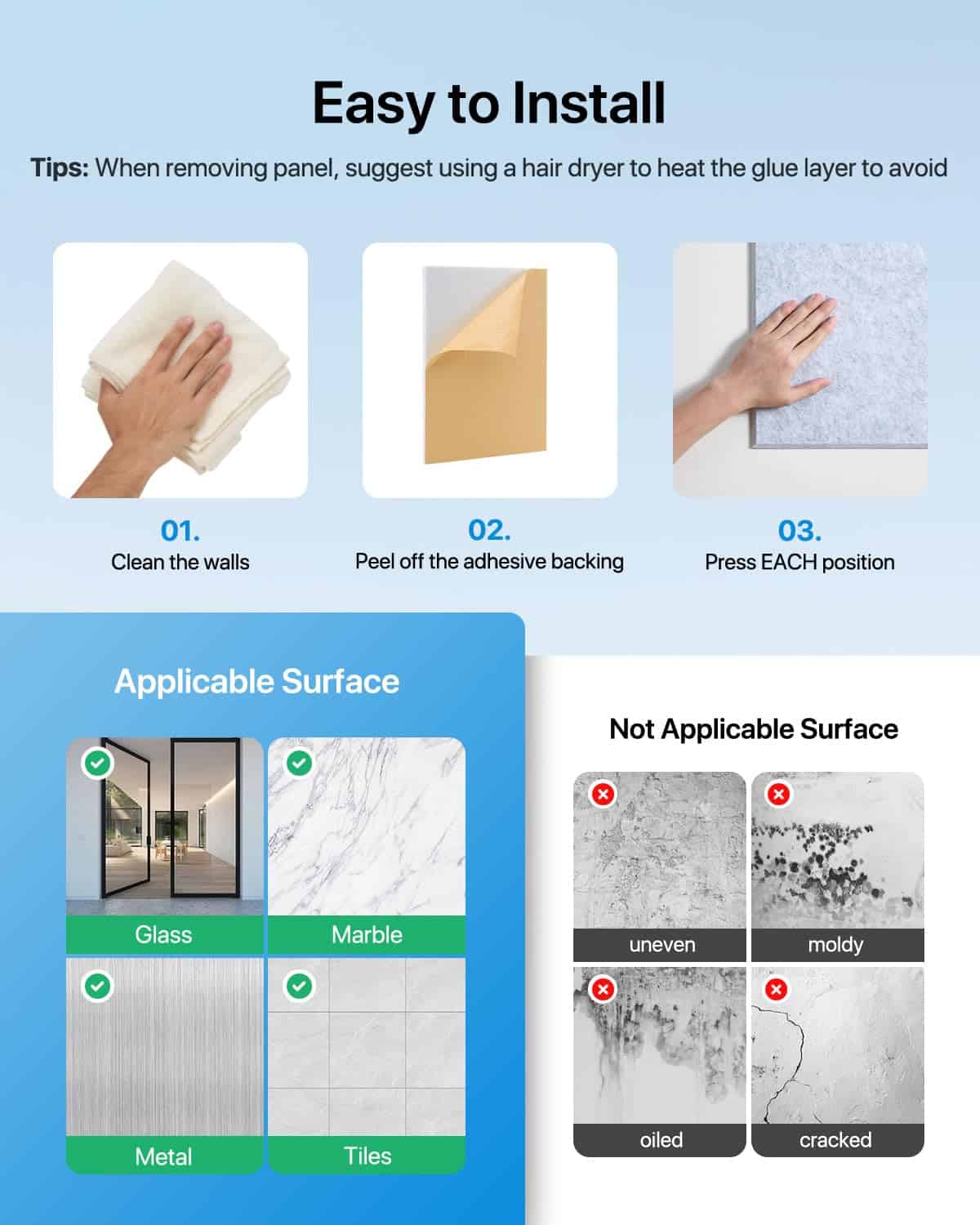 Easy to Install

Tips: When removing panel, suggest using a hair dryer to heat the glue layer to avoid

01.
Clean the walls

02.
Peel off the adhesive backing

03.
Press EACH position

Applicable Surface

Glass

Marble

Metal

Tiles

Not Applicable Surface

uneven

moldy

oiled

cracked