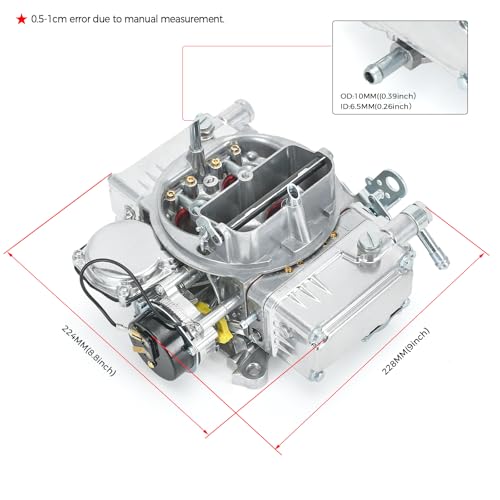 ★ 0.5-1cm error due to manual measurement.

OD:10MM((0.39inch)
ID:6.5MM(0.26inch)

224MM(8.8inch)

228MM(9inch)