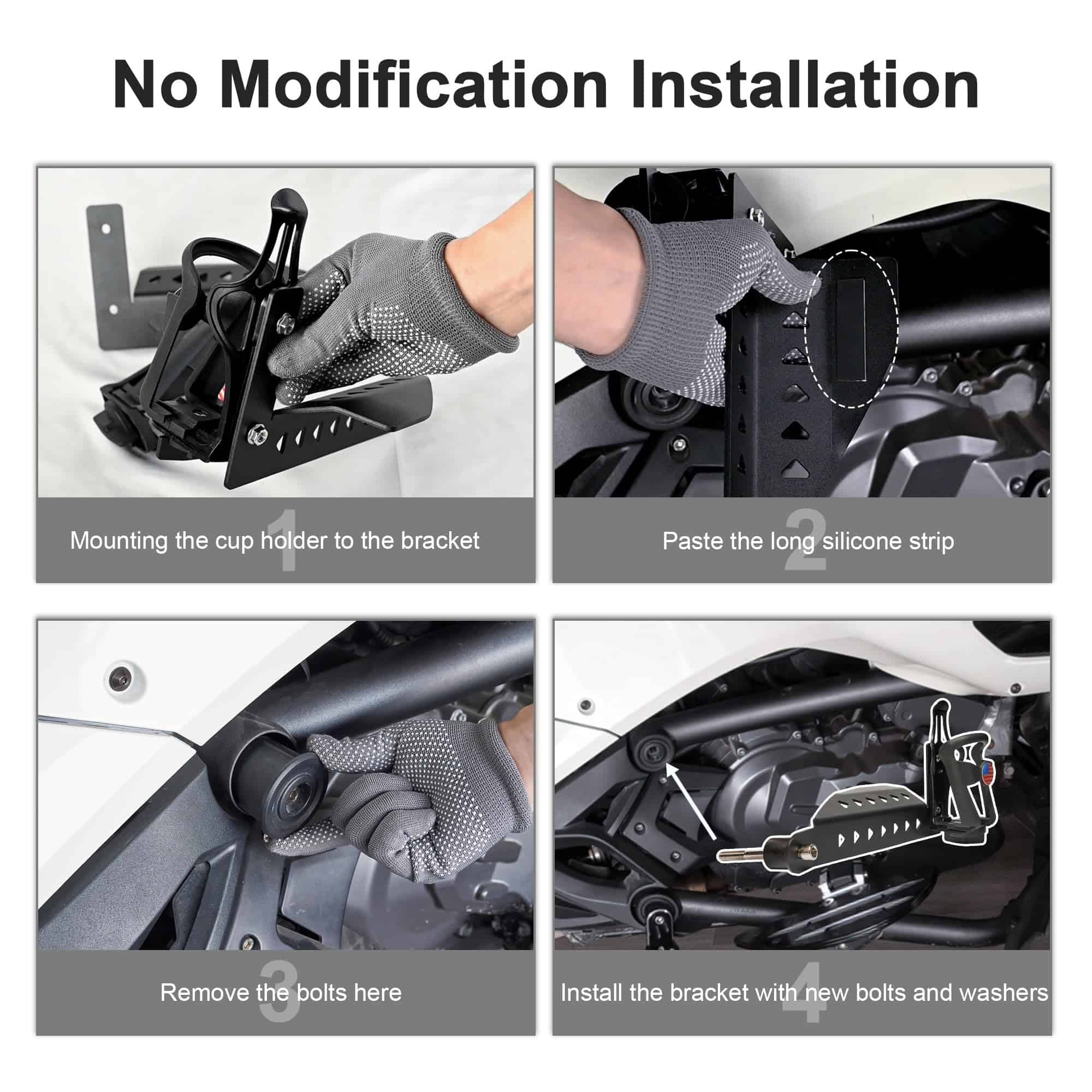 No Modification Installation

1
Mounting the cup holder to the bracket

2
Paste the long silicone strip

3
Remove the bolts here

4
Install the bracket with new bolts and washers