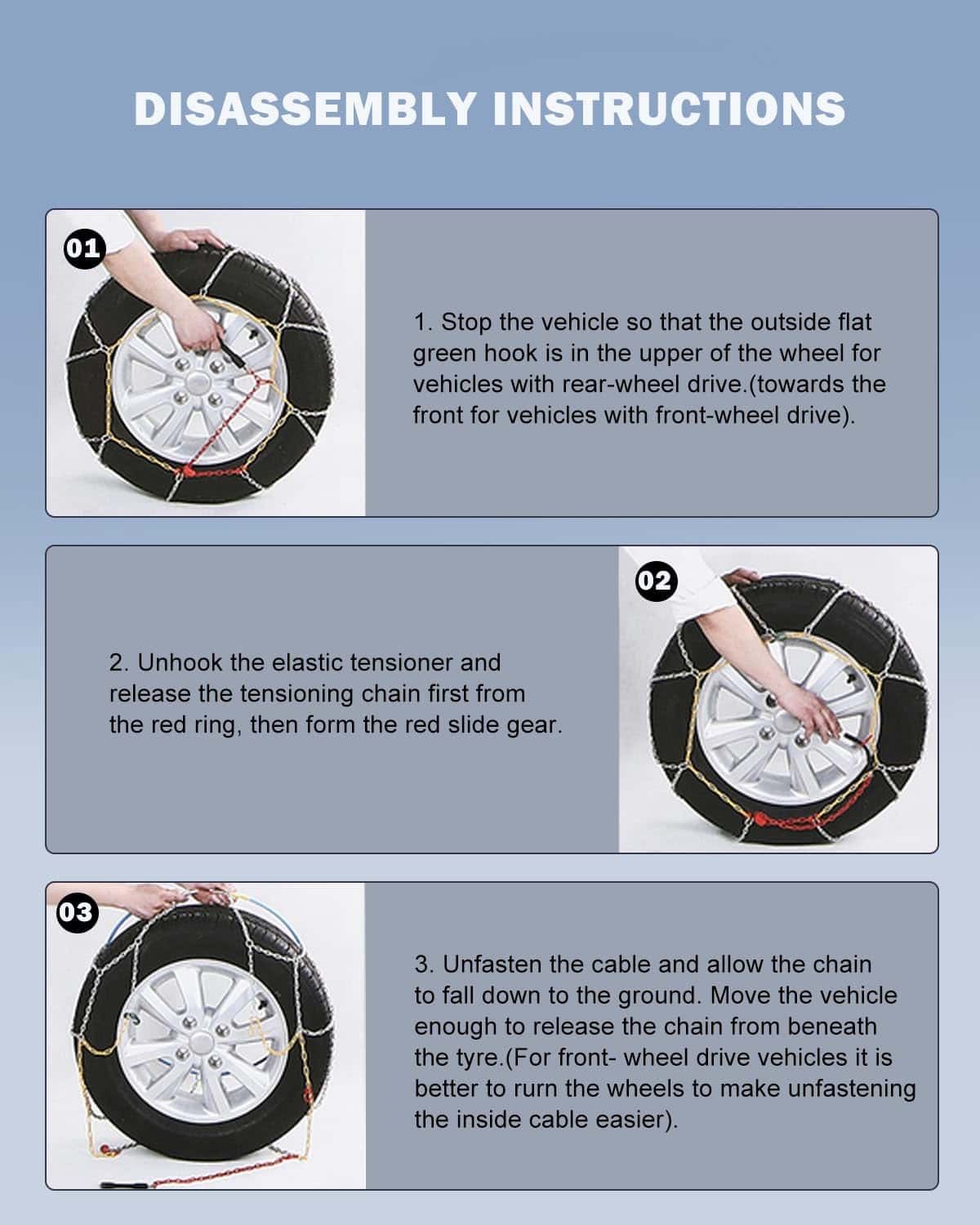 DISASSEMBLY INSTRUCTIONS

01

1. Stop the vehicle so that the outside flat green hook is in the upper of the wheel for vehicles with rear-wheel drive.(towards the front for vehicles with front-wheel drive).

2. Unhook the elastic tensioner and release the tensioning chain first from the red ring, then form the red slide gear.

02

03

3. Unfasten the cable and allow the chain to fall down to the ground. Move the vehicle enough to release the chain from beneath the tyre.(For front- wheel drive vehicles it is better to rurn the wheels to make unfastening the inside cable easier).