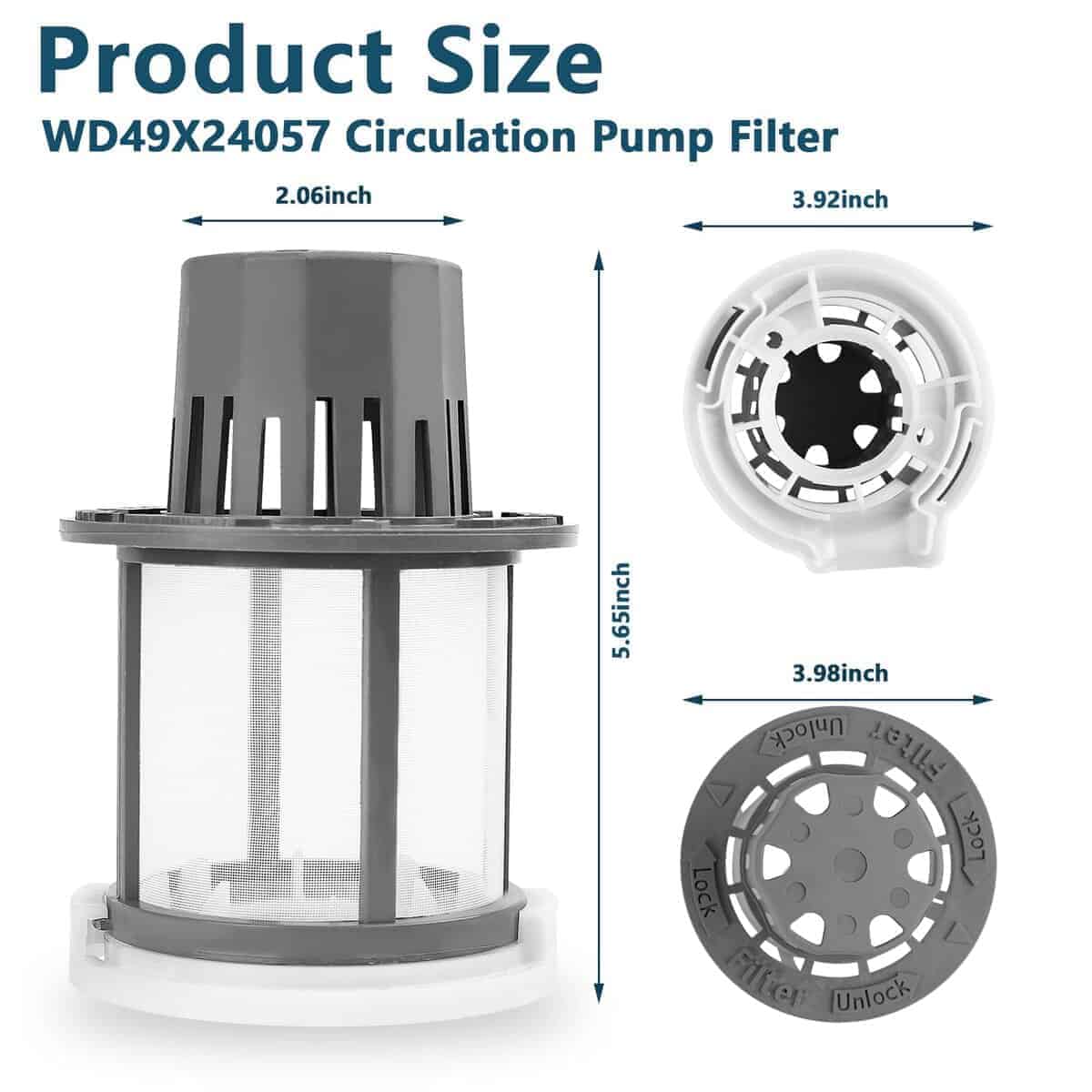 Product Size

WD49X24057 Circulation Pump Filter

2.06inch

3.92inch

5.65inch

3.98inch

Unlock

Filter

Lock

Lock

Filter

Unlock