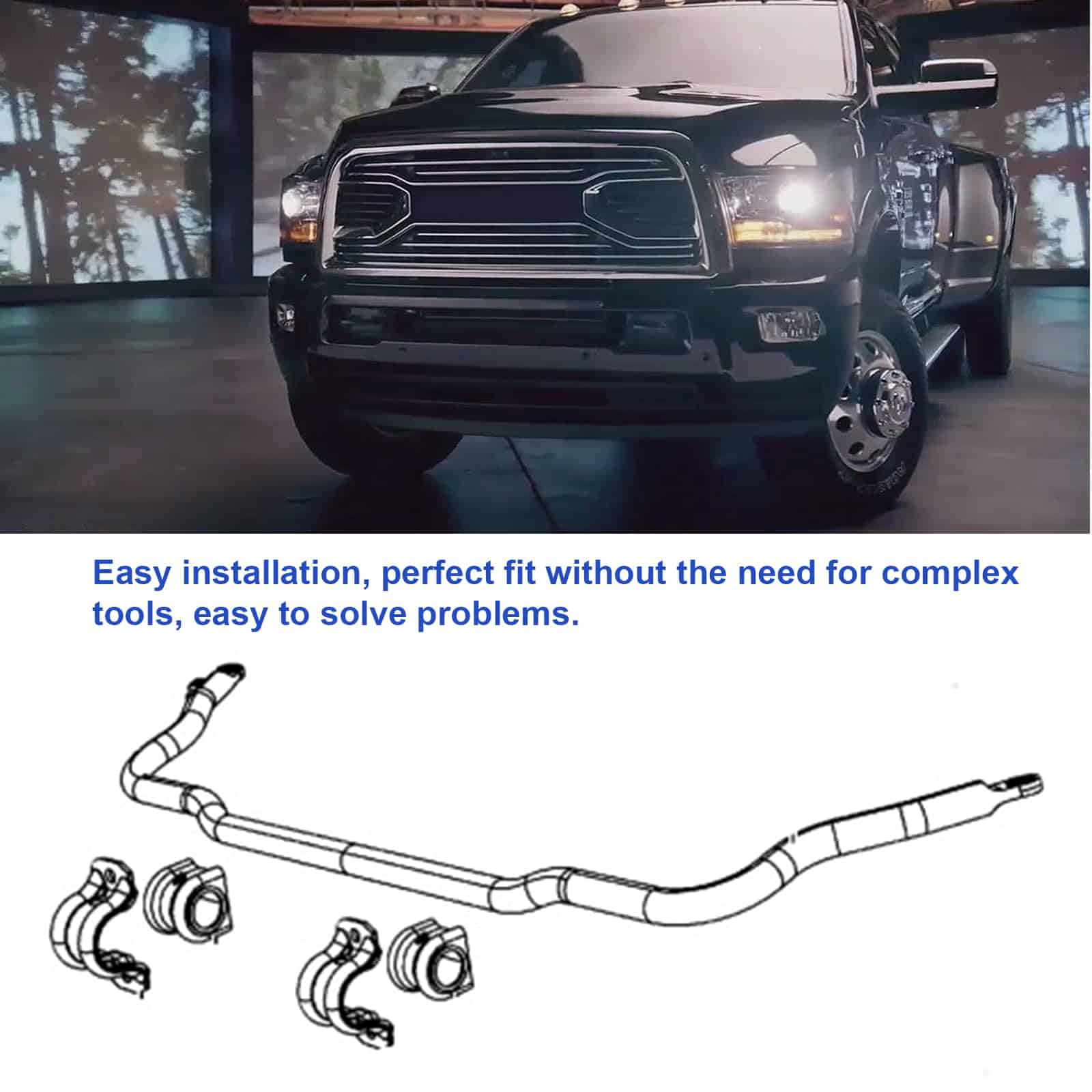 Easy installation, perfect fit without the need for complex tools, easy to solve problems.