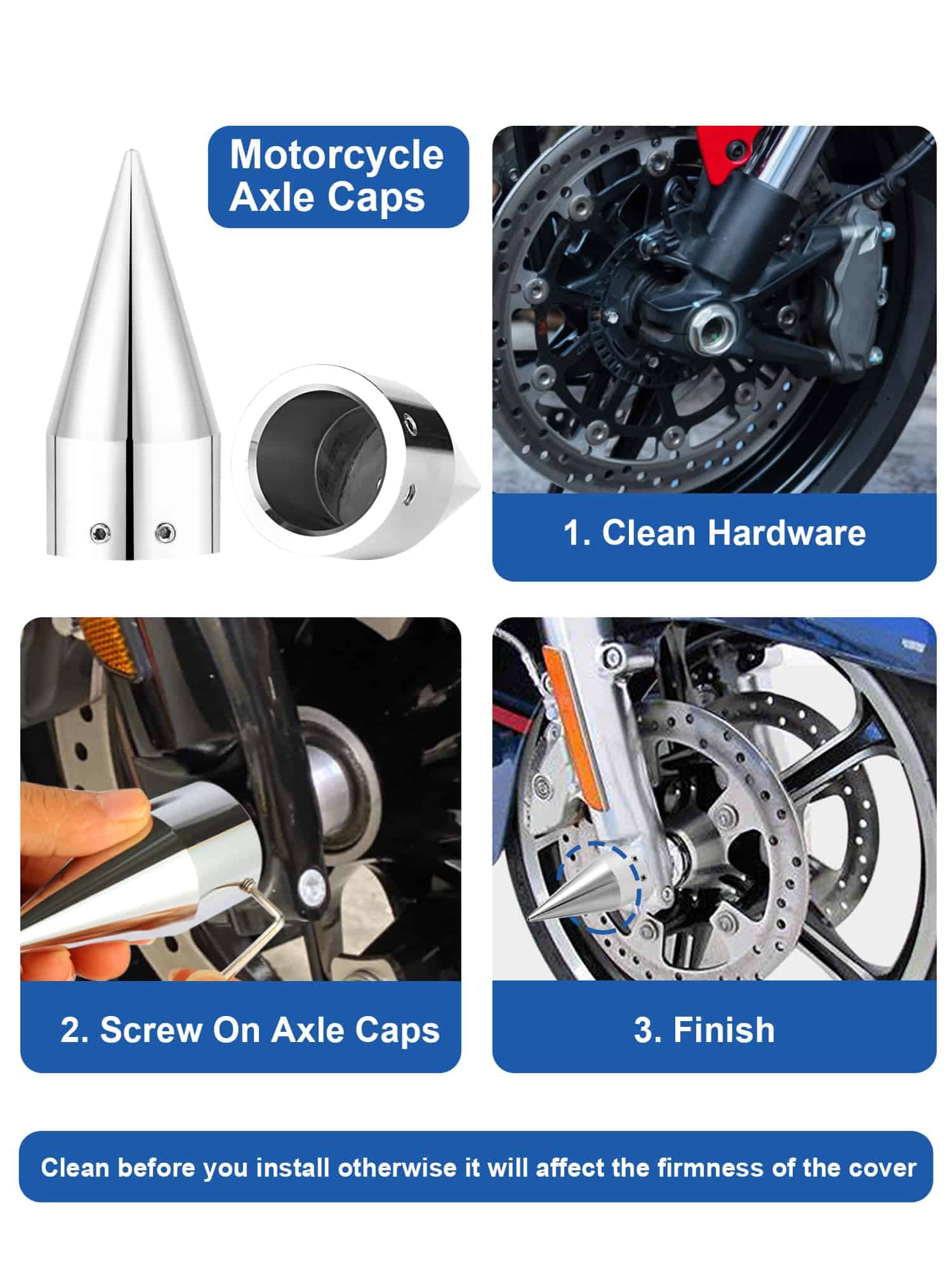 Motorcycle Axle Caps

1. Clean Hardware

2. Screw On Axle Caps

3. Finish

Clean before you install otherwise it will affect the firmness of the cover