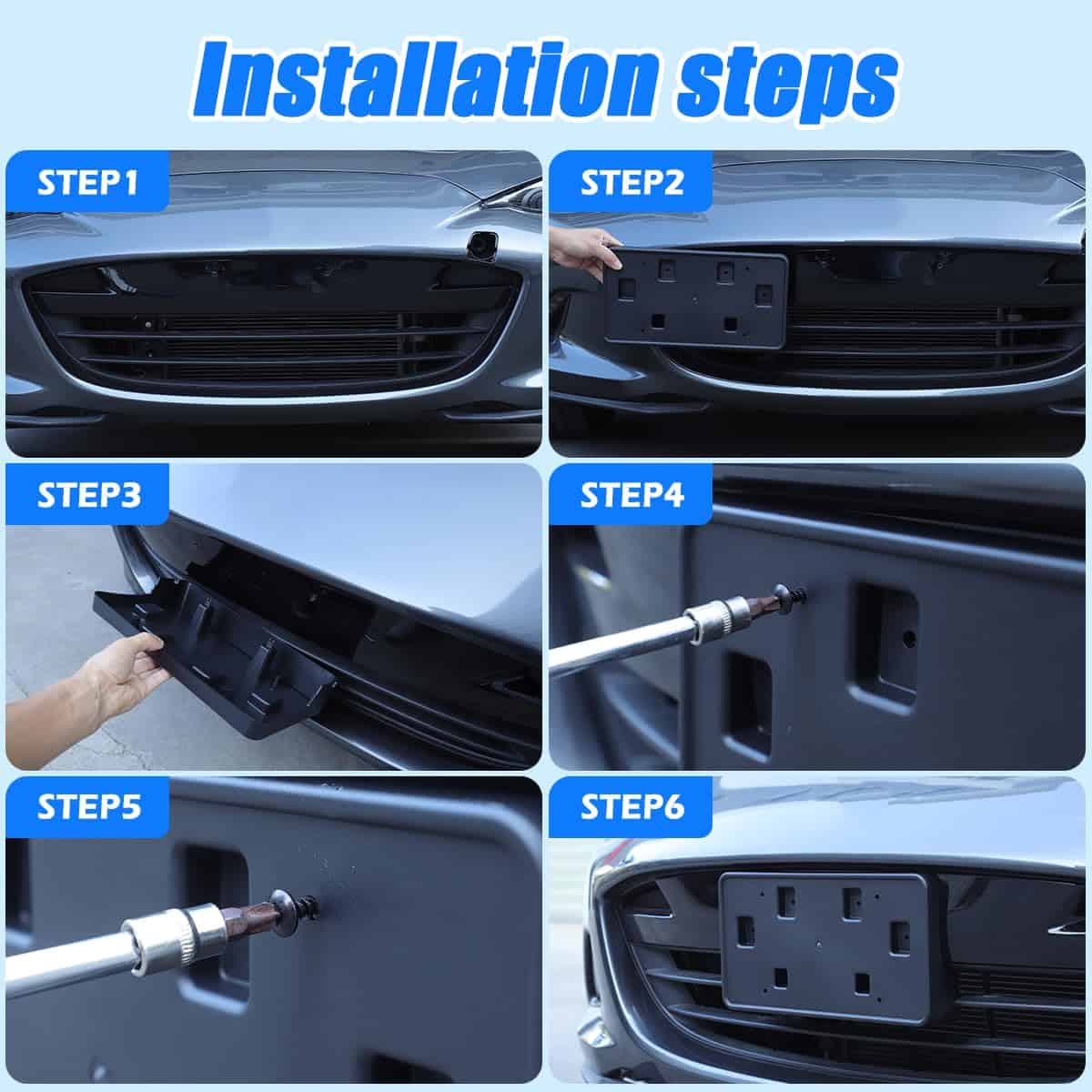 Installation steps

STEP1

STEP2

STEP3

STEP4

STEP5

STEP6