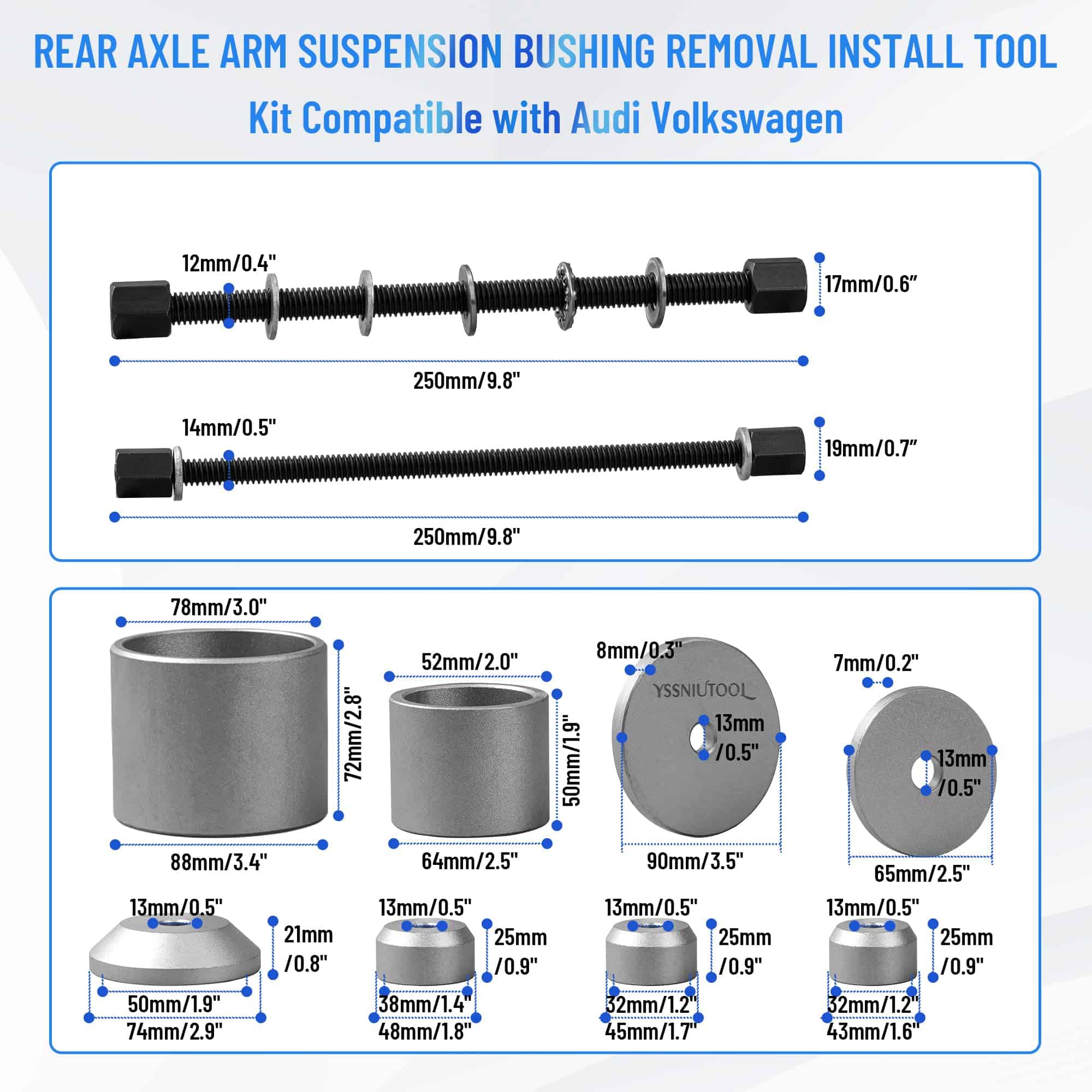 REAR AXLE ARM SUSPENSION BUSHING REMOVAL INSTALL TOOL

Kit Compatible with Audi Volkswagen

12mm/0.4"

17mm/0.6"

250mm/9.8"

14mm/0.5"

19mm/0.7"

250mm/9.8"

78mm/3.0"

72mm/2.8"

88mm/3.4"

52mm/2.0"

50mm/1.9"

64mm/2.5"

8mm/0.3"

YSSNIUTOOL

13mm /0.5"

90mm/3.5"

7mm/0.2"

13mm /0.5"

65mm/2.5"

13mm/0.5"

21mm /0.8"

50mm/1.9"

74mm/2.9"

13mm/0.5"

25mm /0.9"

38mm/1.4"

48mm/1.8"

13mm/0.5"

25mm /0.9"

32mm/1.2"

45mm/1.7"

13mm/0.5"

25mm /0.9"

32mm/1.2"

43mm/1.6"