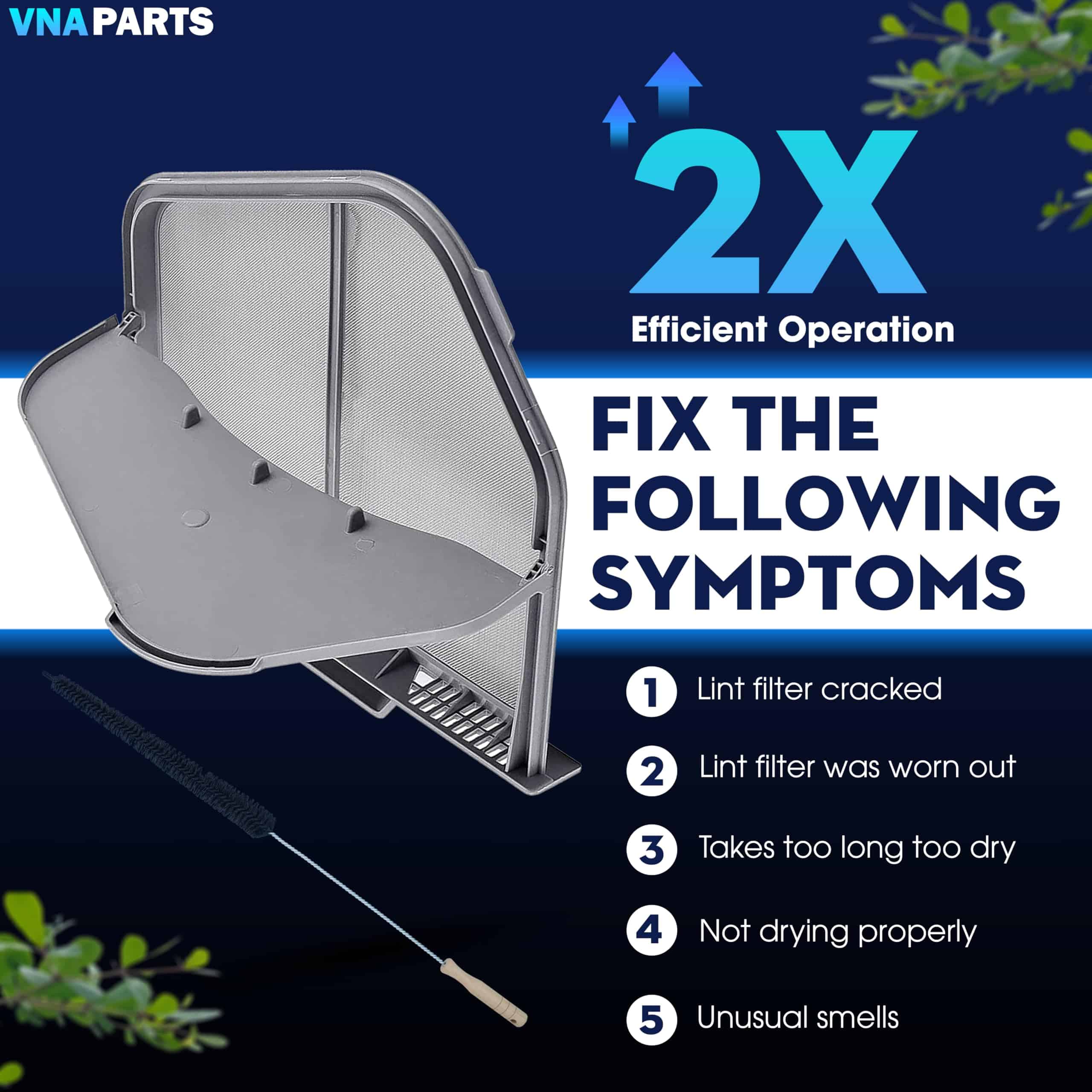 VNAPARTS

2X
Efficient Operation

FIX THE FOLLOWING SYMPTOMS

1 Lint filter cracked
2 Lint filter was worn out
3 Takes too long too dry
4 Not drying properly
5 Unusual smells