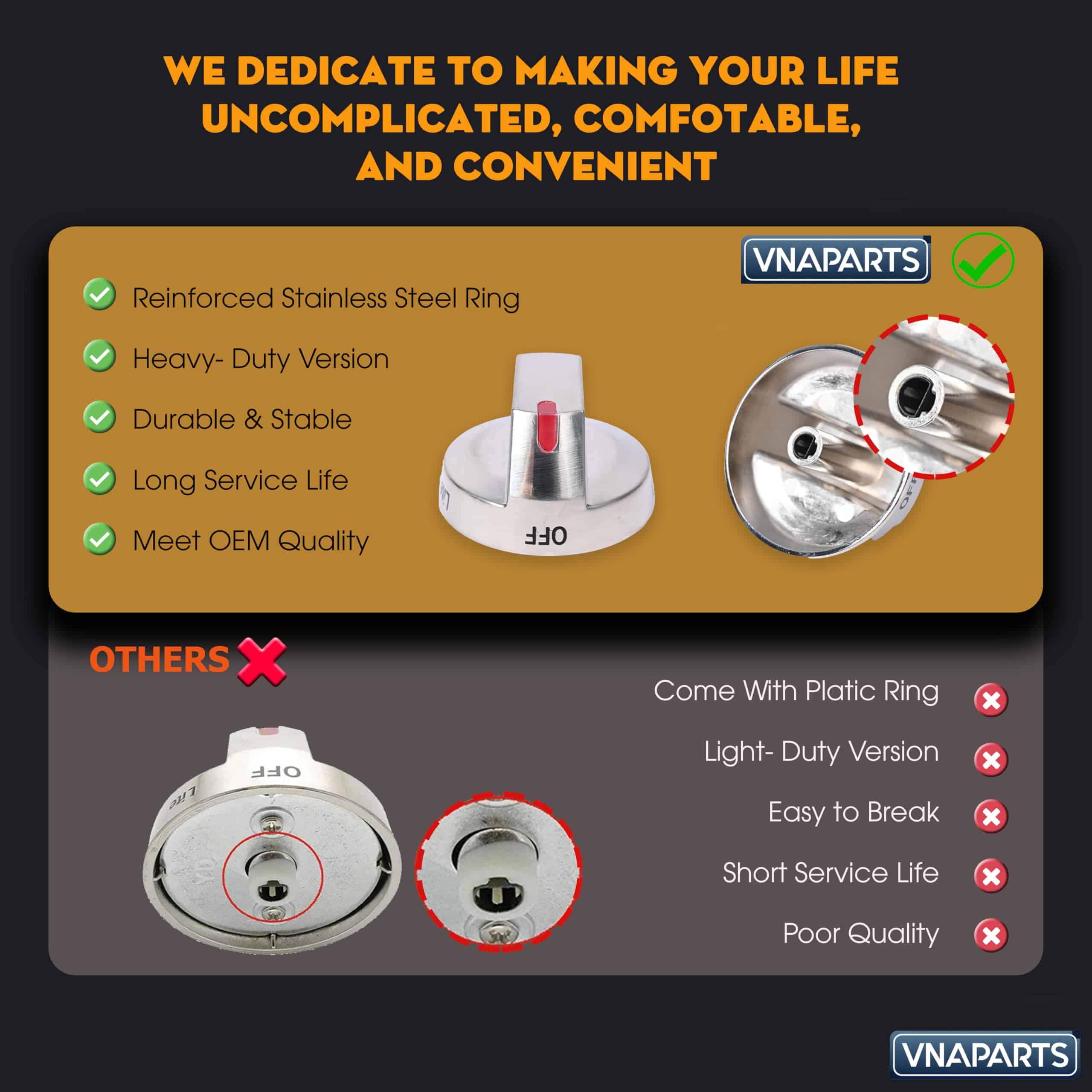 WE DEDICATE TO MAKING YOUR LIFE UNCOMPLICATED, COMFOTABLE, AND CONVENIENT

VNAPARTS

Reinforced Stainless Steel Ring

Heavy- Duty Version

Durable & Stable

Long Service Life

Meet OEM Quality

OFF

OFF

OTHERS

Come With Platic Ring

Light- Duty Version

Easy to Break

Short Service Life

Poor Quality

OFF

Lite

VNAPARTS