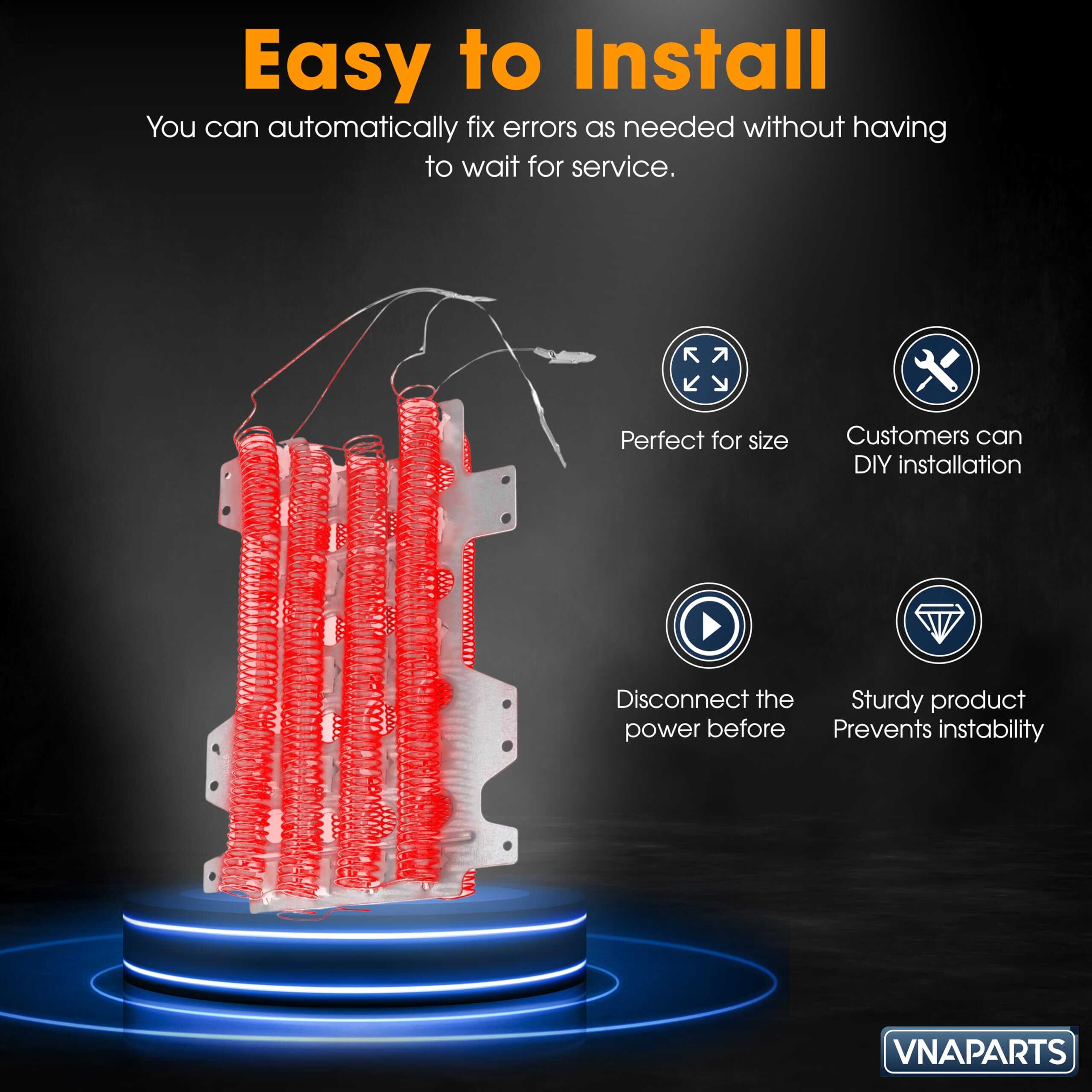 Easy to Install

You can automatically fix errors as needed without having to wait for service.

Perfect for size

Customers can DIY installation

Disconnect the power before

Sturdy product Prevents instability

VNAPARTS