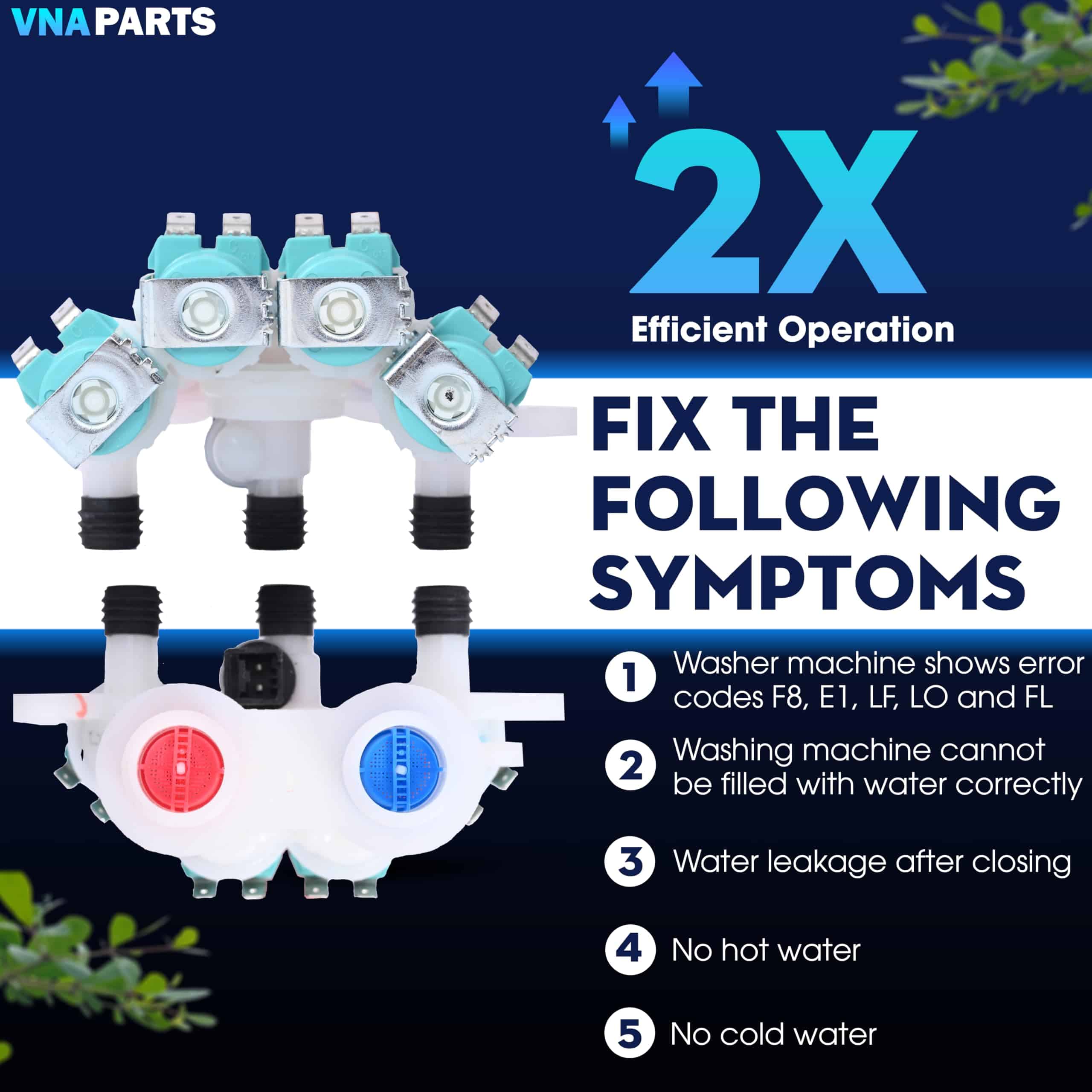 VNAPARTS

2X
Efficient Operation

FIX THE FOLLOWING SYMPTOMS

1 Washer machine shows error codes F8, E1, LF, LO and FL

2 Washing machine cannot be filled with water correctly

3 Water leakage after closing

4 No hot water

5 No cold water