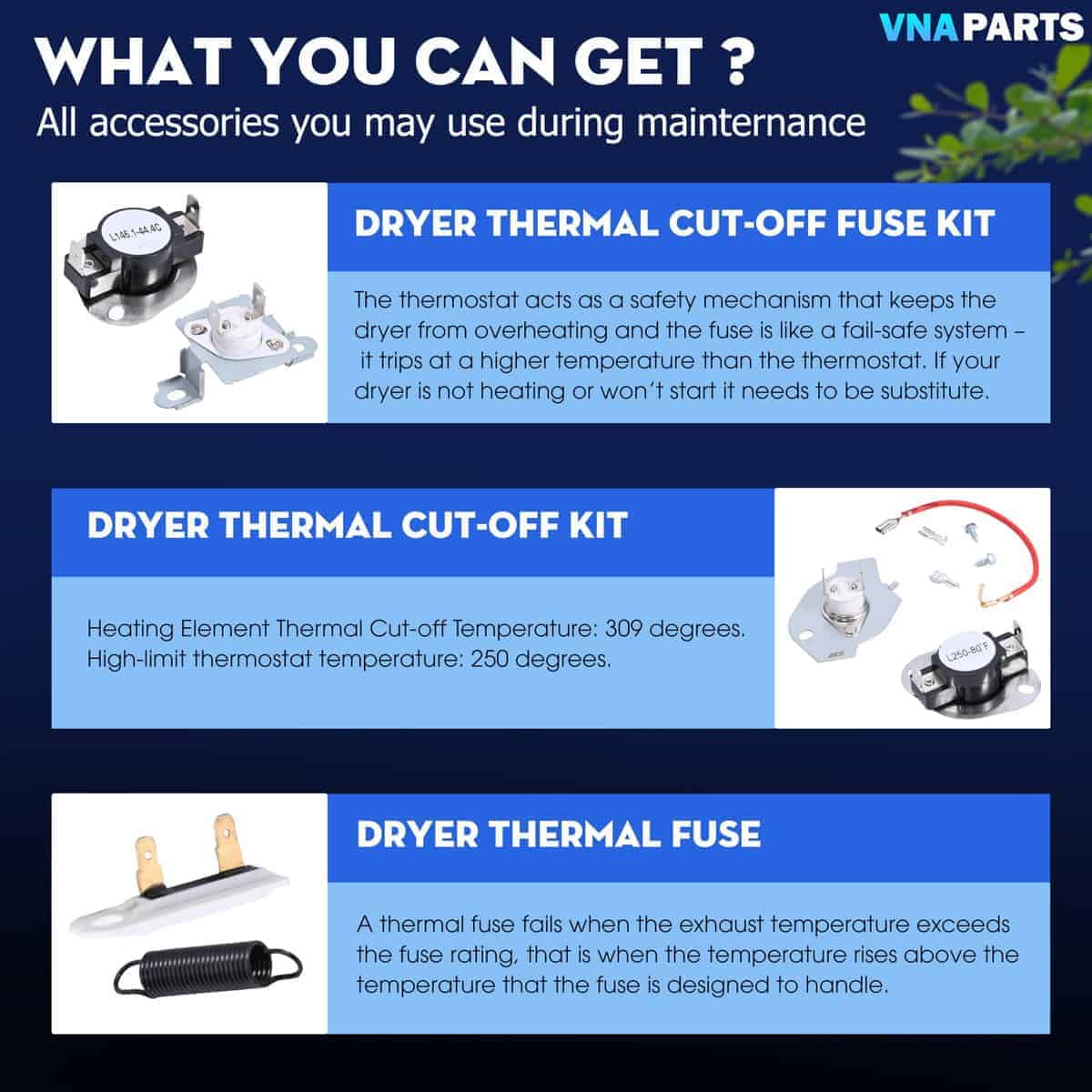 VNAPARTS

WHAT YOU CAN GET ?

All accessories you may use during mainternance

L146.1-44.4C

DRYER THERMAL CUT-OFF FUSE KIT

The thermostat acts as a safety mechanism that keeps the dryer from overheating and the fuse is like a fail-safe system – it trips at a higher temperature than the thermostat. If your dryer is not heating or won't start it needs to be substitute.

DRYER THERMAL CUT-OFF KIT

Heating Element Thermal Cut-off Temperature: 309 degrees.
High-limit thermostat temperature: 250 degrees.

L250-80°F

DRYER THERMAL FUSE

A thermal fuse fails when the exhaust temperature exceeds the fuse rating, that is when the temperature rises above the temperature that the fuse is designed to handle.