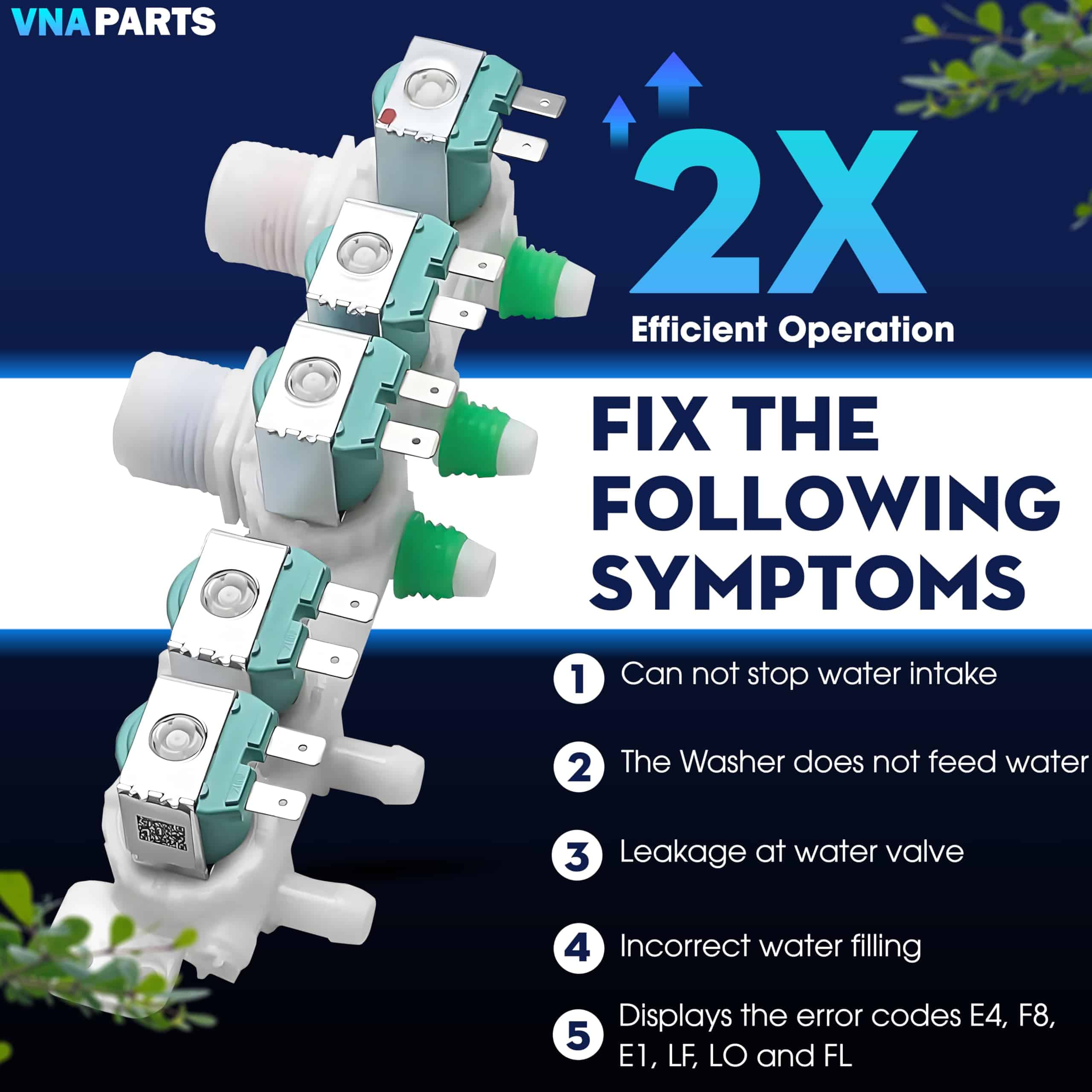 VNAPARTS

2X
Efficient Operation

FIX THE FOLLOWING SYMPTOMS

1 Can not stop water intake

2 The Washer does not feed water

3 Leakage at water valve

4 Incorrect water filling

5 Displays the error codes E4, F8, E1, LF, LO and FL