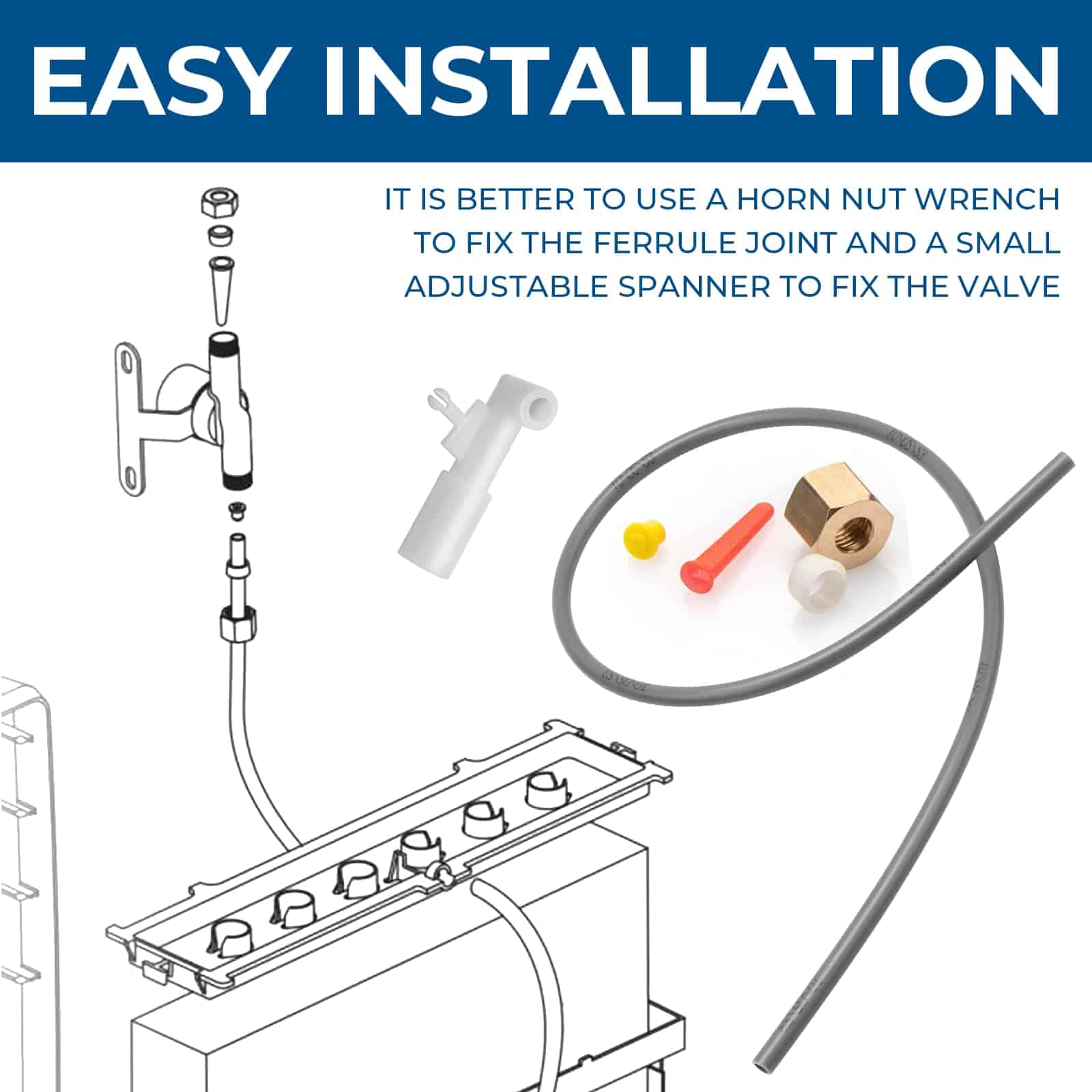 EASY INSTALLATION

IT IS BETTER TO USE A HORN NUT WRENCH TO FIX THE FERRULE JOINT AND A SMALL ADJUSTABLE SPANNER TO FIX THE VALVE