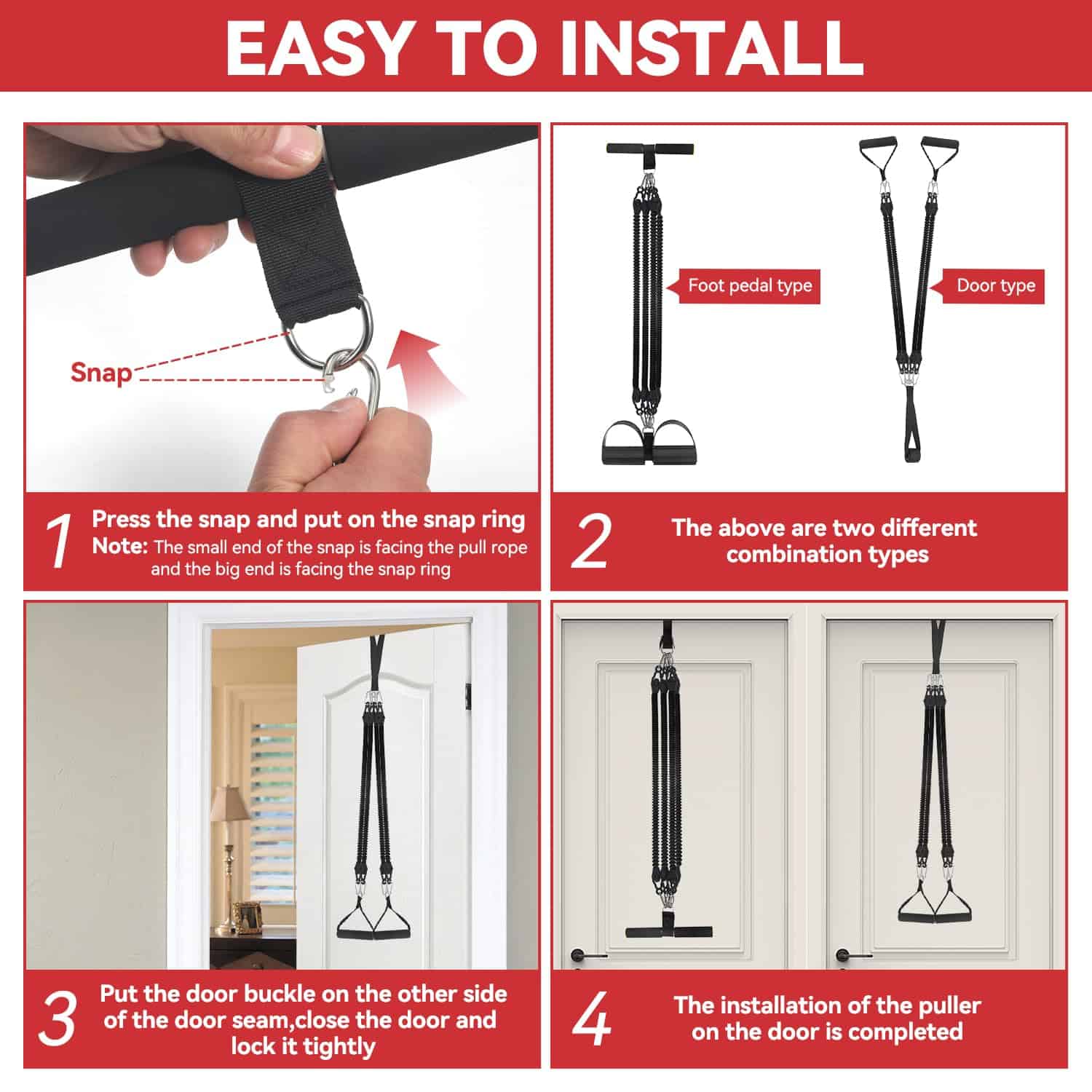 EASY TO INSTALL

Snap

1 Press the snap and put on the snap ring
Note: The small end of the snap is facing the pull rope and the big end is facing the snap ring

Foot pedal type

Door type

2 The above are two different combination types

3 Put the door buckle on the other side of the door seam,close the door and lock it tightly

4 The installation of the puller on the door is completed