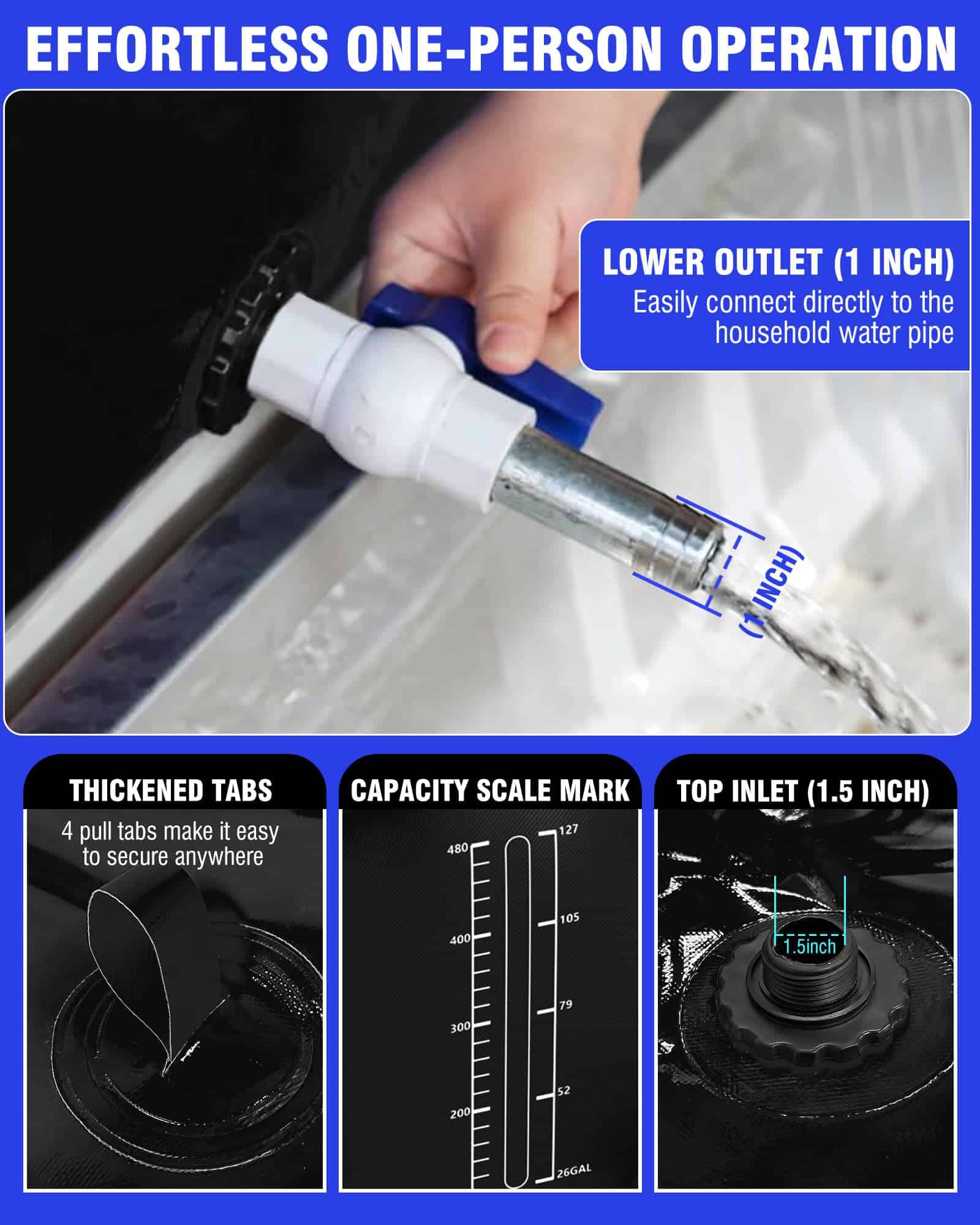 EFFORTLESS ONE-PERSON OPERATION

LOWER OUTLET (1 INCH)
Easily connect directly to the household water pipe

(1 INCH)

THICKENED TABS
4 pull tabs make it easy to secure anywhere

CAPACITY SCALE MARK
480
400
300
200
127
105
79
52
26GAL

TOP INLET (1.5 INCH)
1.5inch