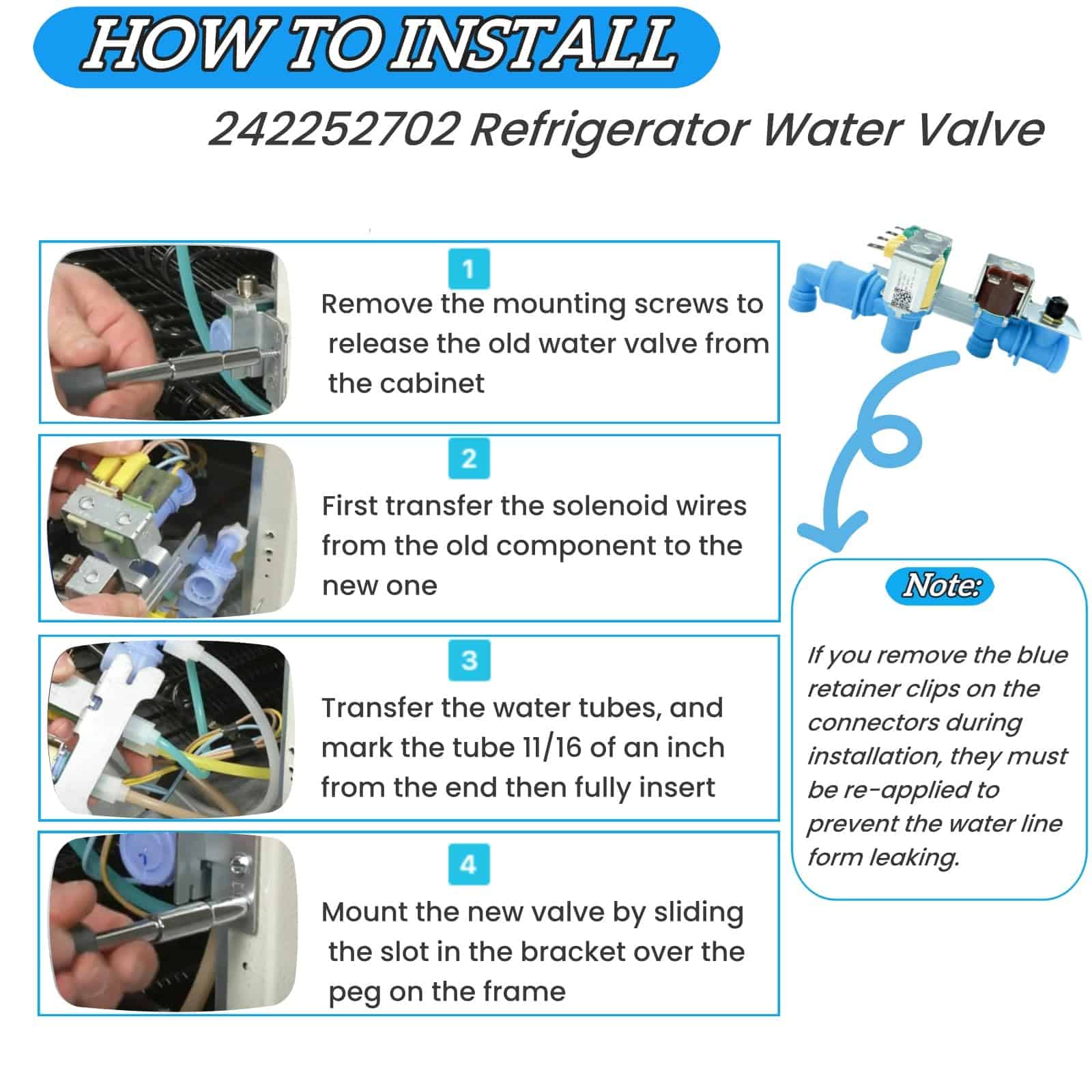 HOW TO INSTALL

242252702 Refrigerator Water Valve

1

Remove the mounting screws to release the old water valve from the cabinet

2

First transfer the solenoid wires from the old component to the new one

3

Transfer the water tubes, and mark the tube 11/16 of an inch from the end then fully insert

4

Mount the new valve by sliding the slot in the bracket over the peg on the frame

Note:

If you remove the blue retainer clips on the connectors during installation, they must be re-applied to prevent the water line form leaking.