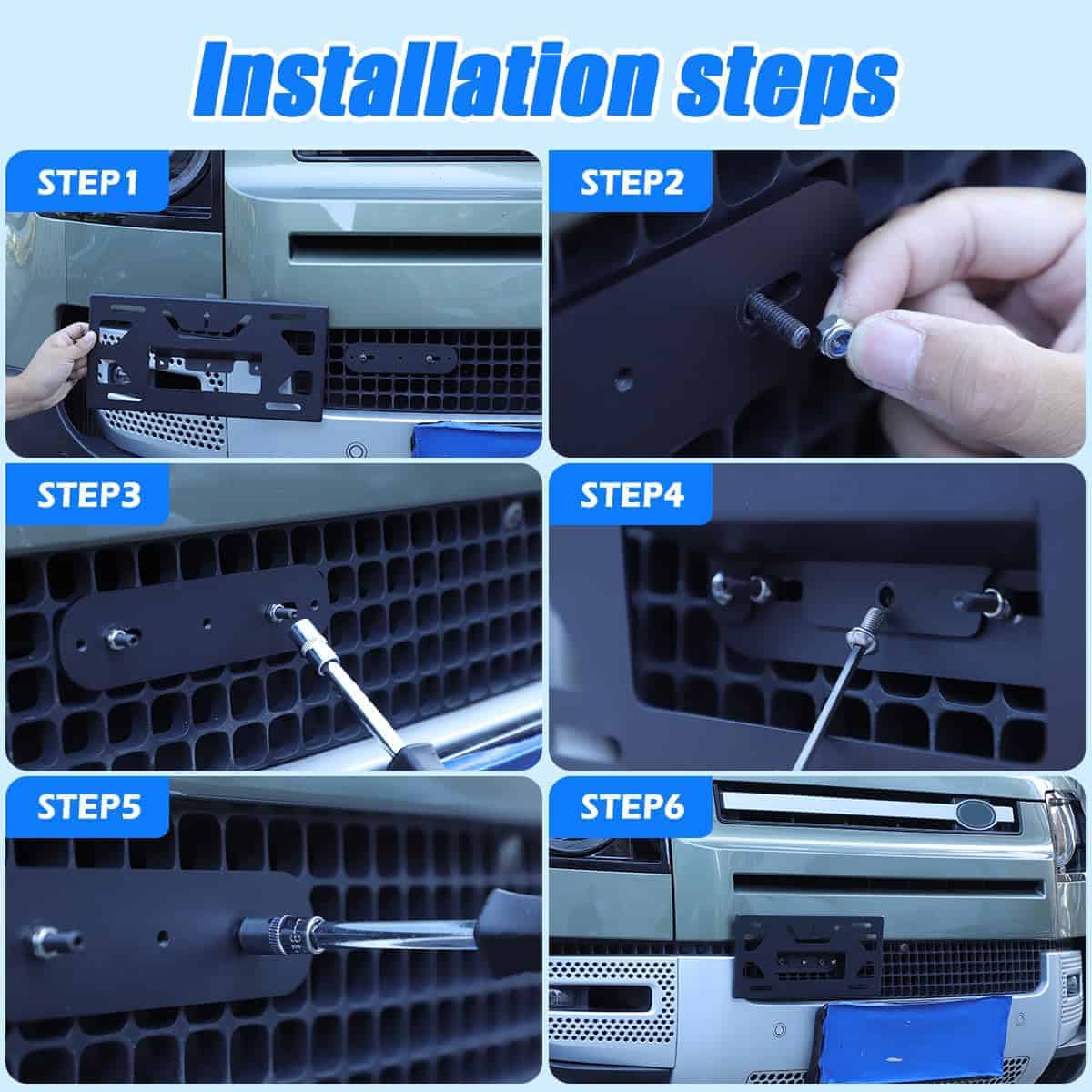 Installation steps

STEP1

STEP2

STEP3

STEP4

STEP5

STEP6