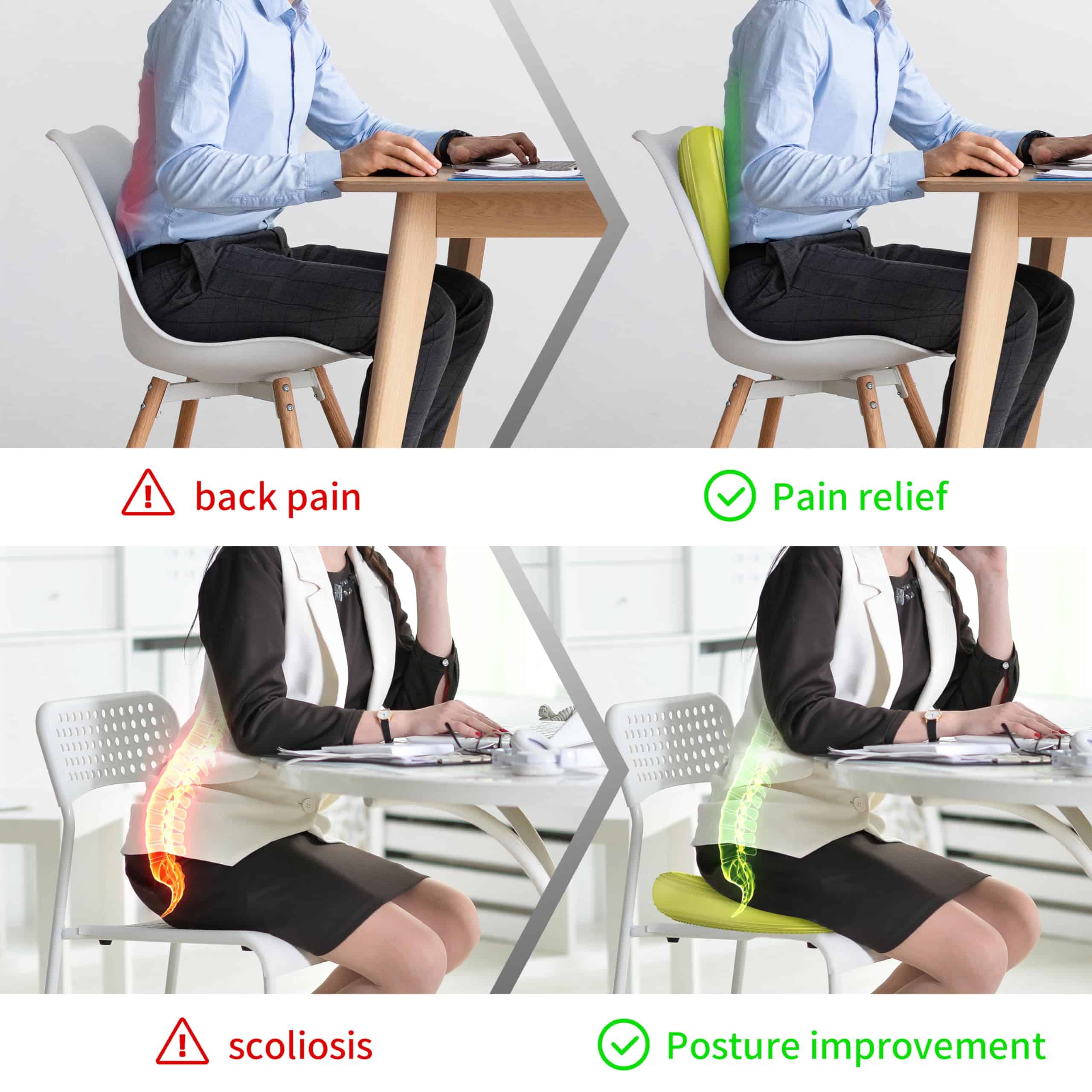 back pain

Pain relief

scoliosis

Posture improvement