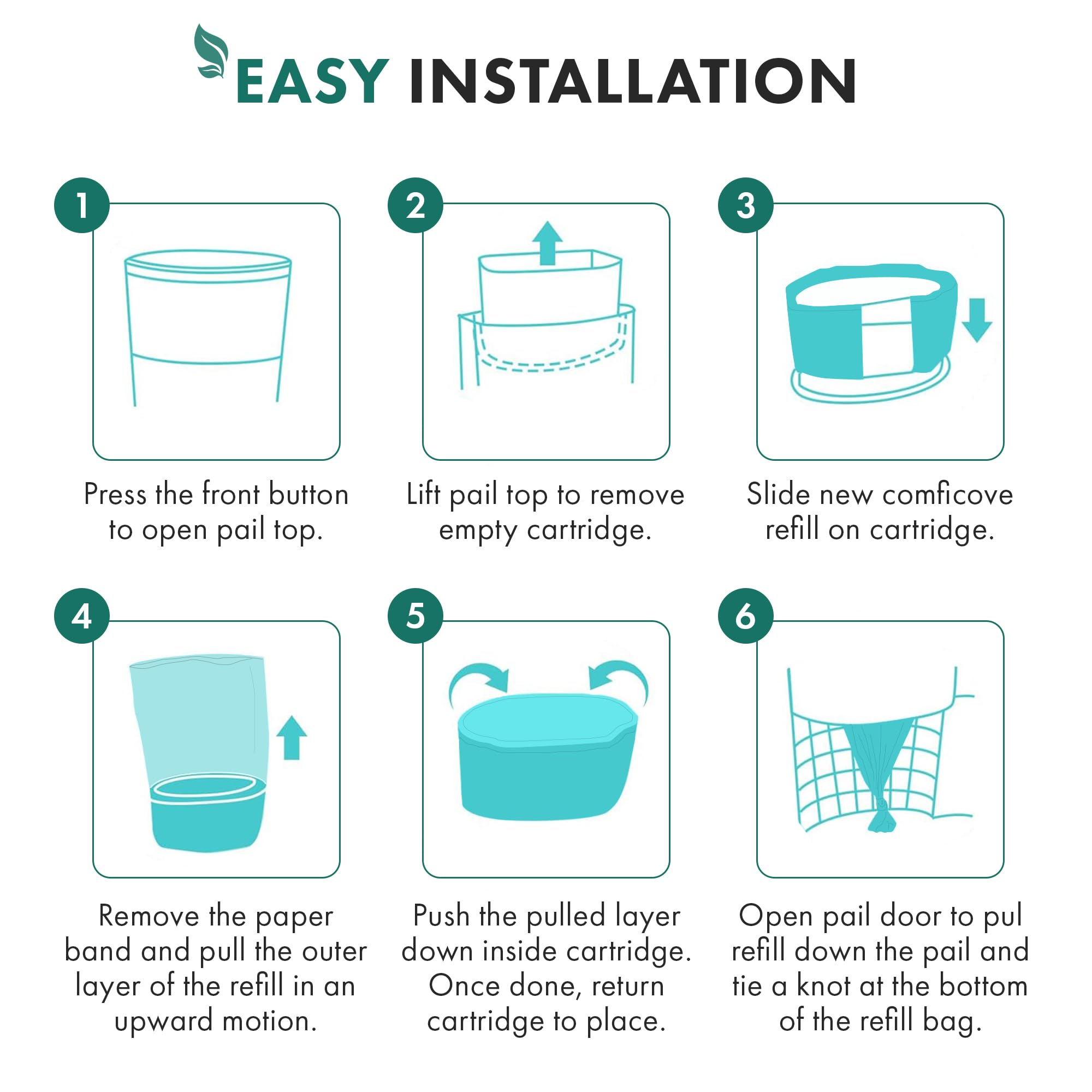 EASY INSTALLATION

1

Press the front button to open pail top.

2

Lift pail top to remove empty cartridge.

3

Slide new comficove refill on cartridge.

4

Remove the paper band and pull the outer layer of the refill in an upward motion.

5

Push the pulled layer down inside cartridge. Once done, return cartridge to place.

6

Open pail door to pul refill down the pail and tie a knot at the bottom of the refill bag.