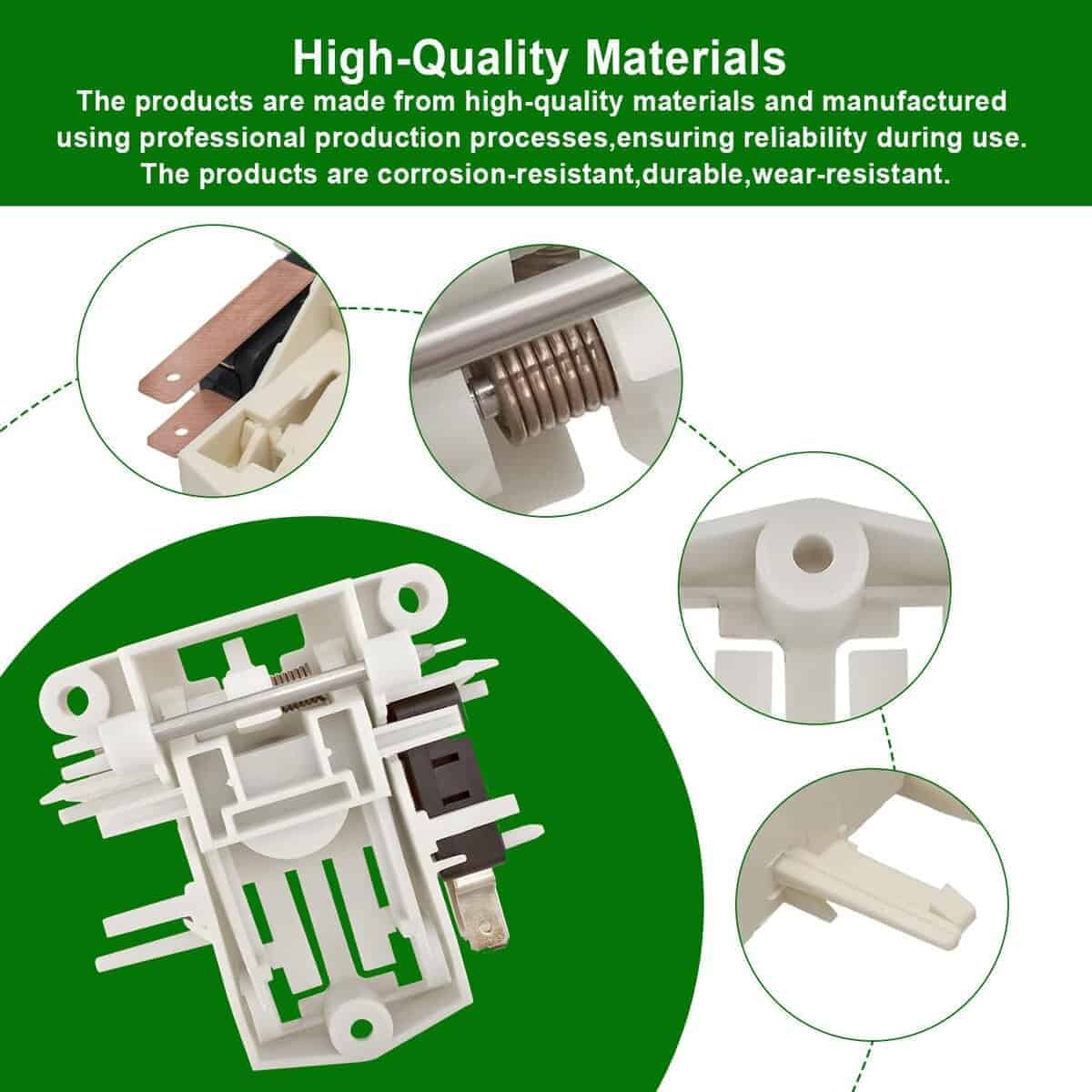 High-Quality Materials

The products are made from high-quality materials and manufactured using professional production processes,ensuring reliability during use. The products are corrosion-resistant,durable,wear-resistant.