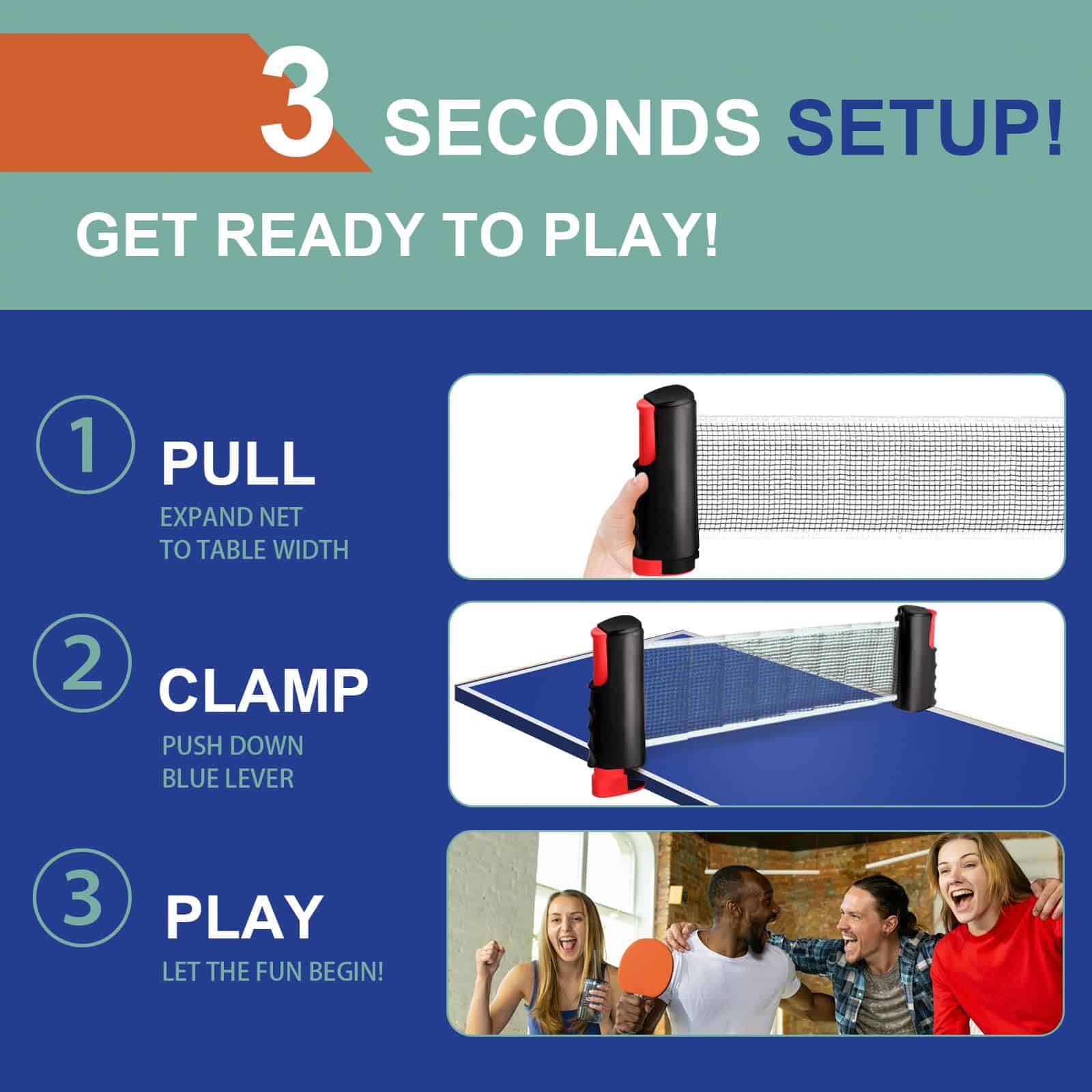 3 SECONDS SETUP!

GET READY TO PLAY!

1 PULL
EXPAND NET TO TABLE WIDTH

2 CLAMP
PUSH DOWN BLUE LEVER

3 PLAY
LET THE FUN BEGIN!