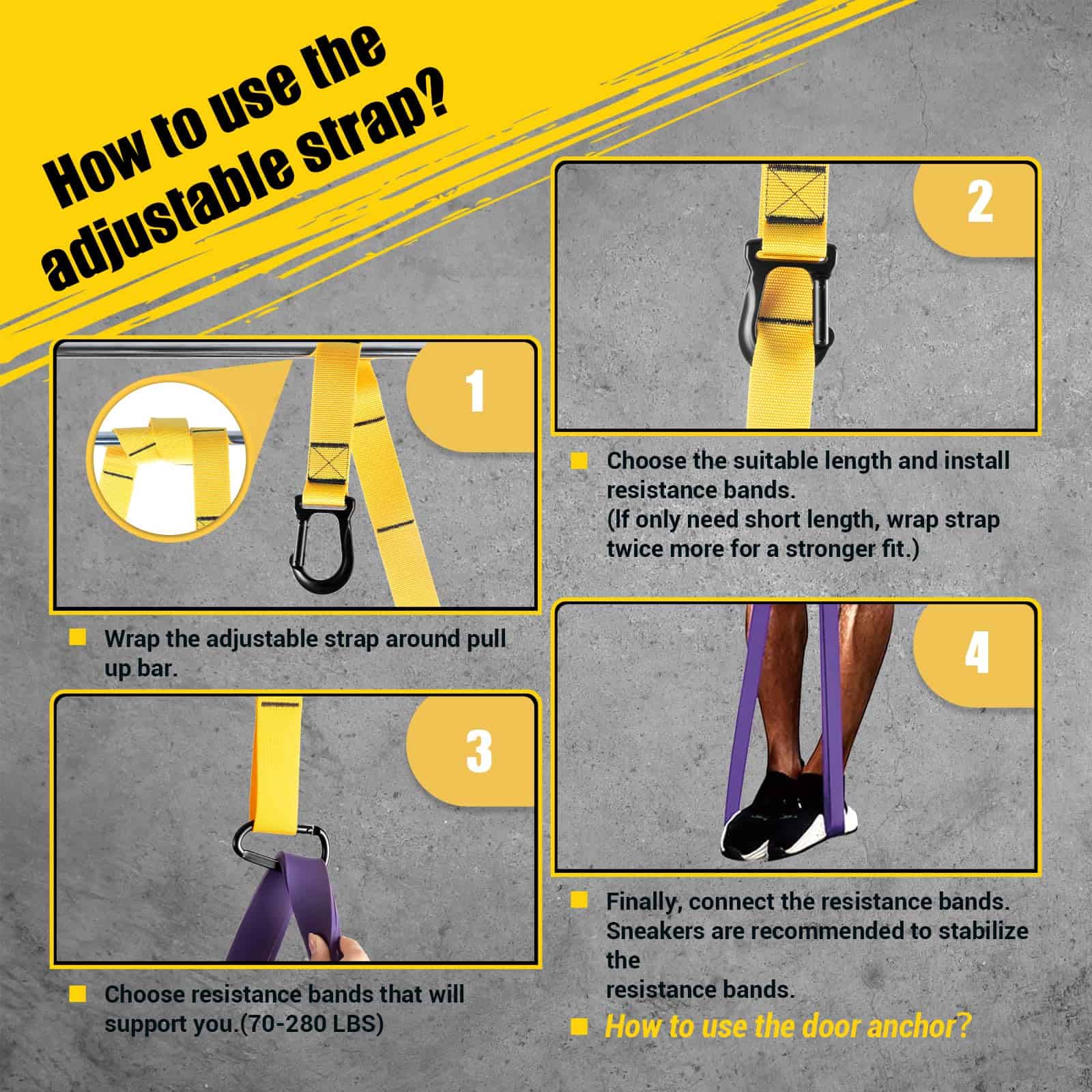 How to use the adjustable strap?

1

Wrap the adjustable strap around pull up bar.

2

Choose the suitable length and install resistance bands.
(If only need short length, wrap strap twice more for a stronger fit.)

3

Choose resistance bands that will support you.(70-280 LBS)

4

Finally, connect the resistance bands. Sneakers are recommended to stabilize the
resistance bands.

How to use the door anchor?