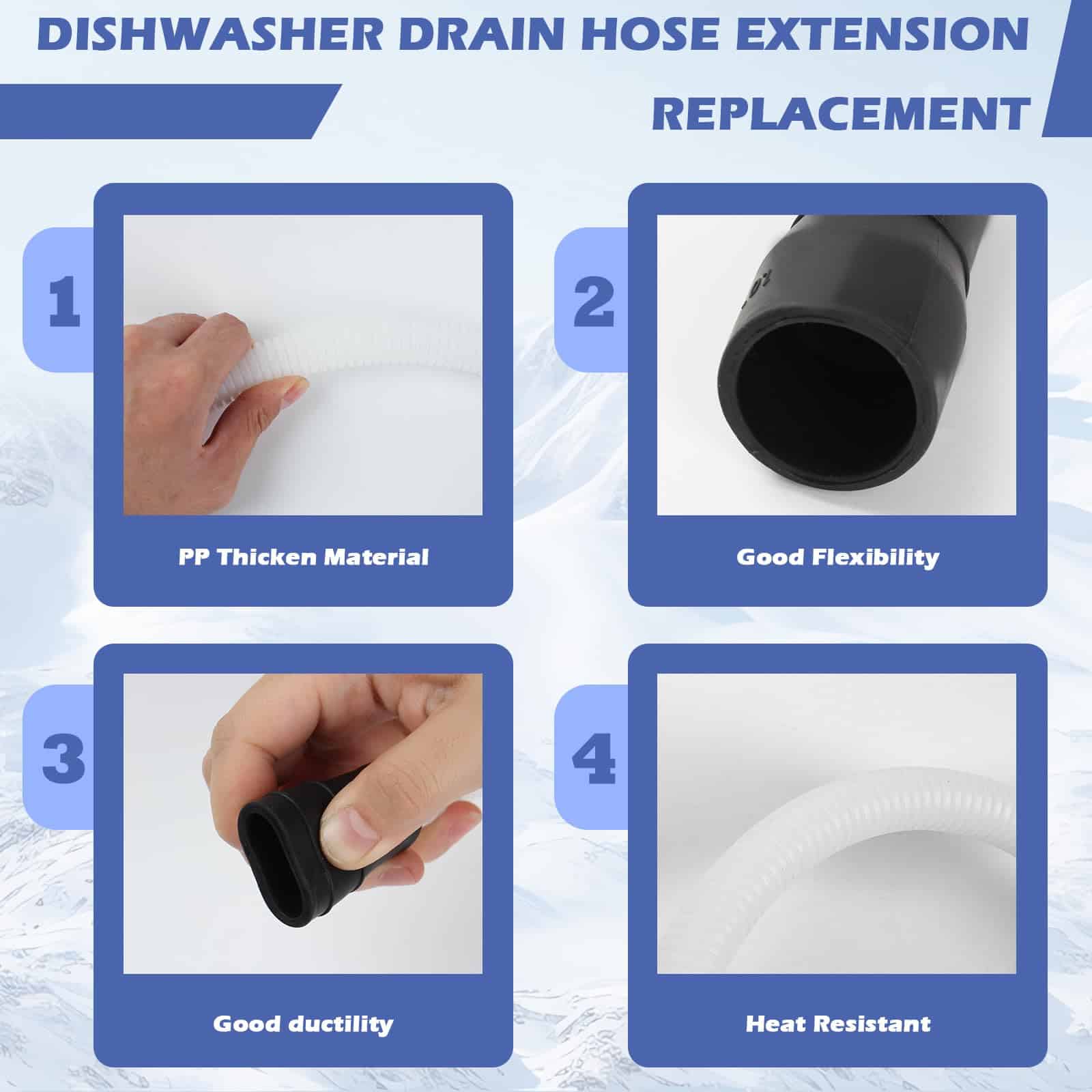 DISHWASHER DRAIN HOSE EXTENSION REPLACEMENT

1

PP Thicken Material

2

Good Flexibility

3

Good ductility

4

Heat Resistant