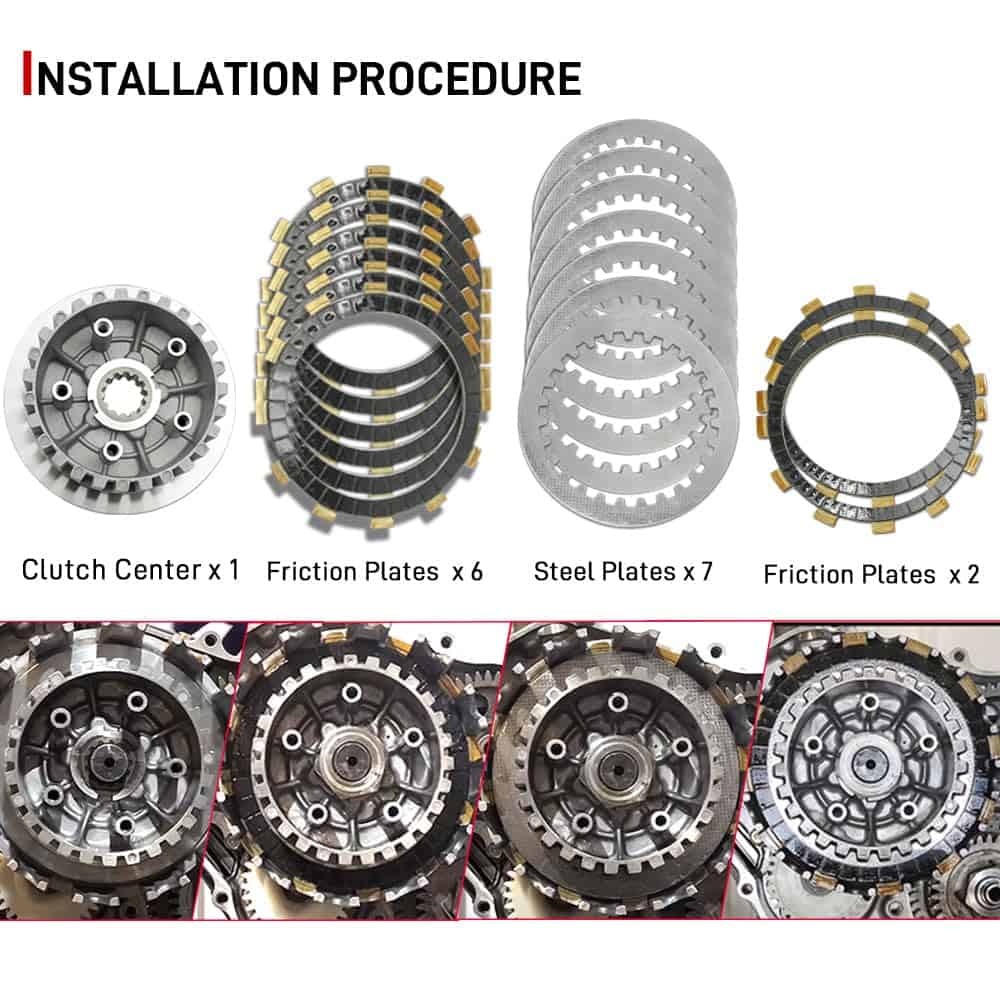 INSTALLATION PROCEDURE

Clutch Center x 1

Friction Plates x 6

Steel Plates x 7

Friction Plates x 2