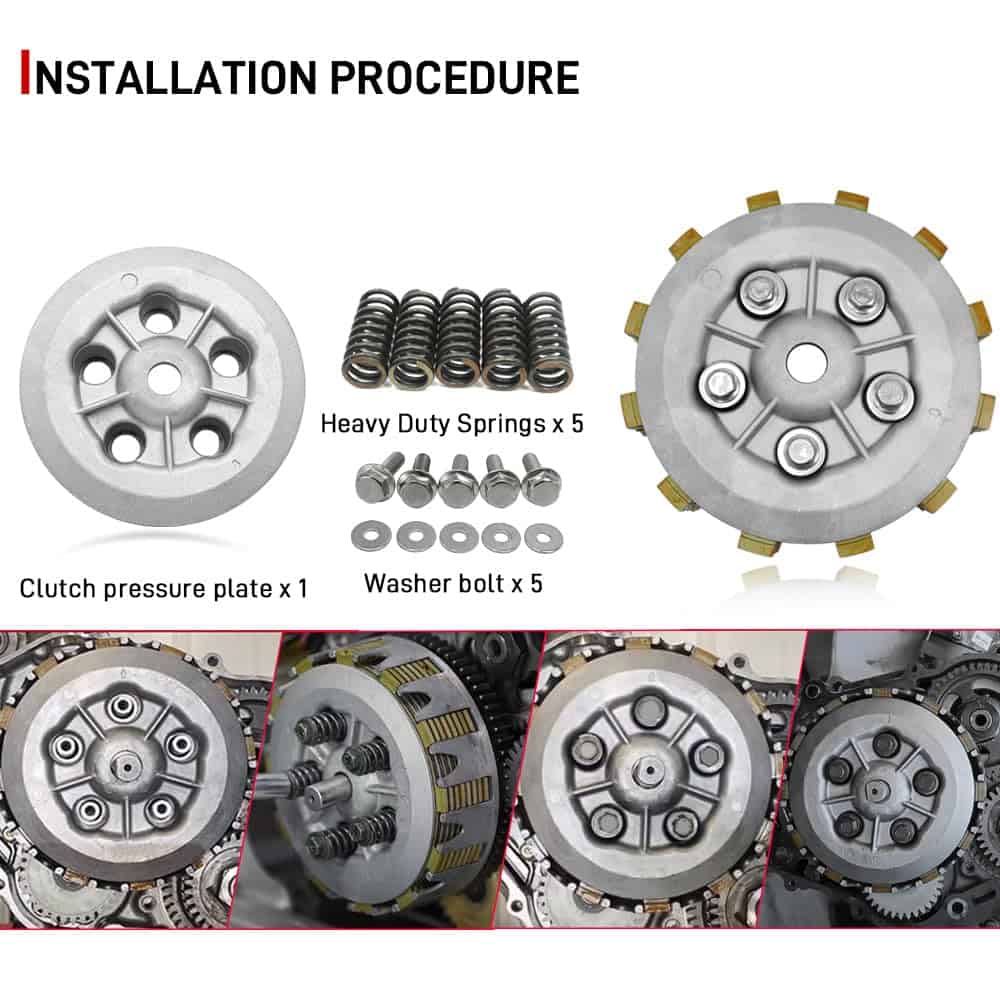 INSTALLATION PROCEDURE

Heavy Duty Springs x 5

Clutch pressure plate x 1

Washer bolt x 5