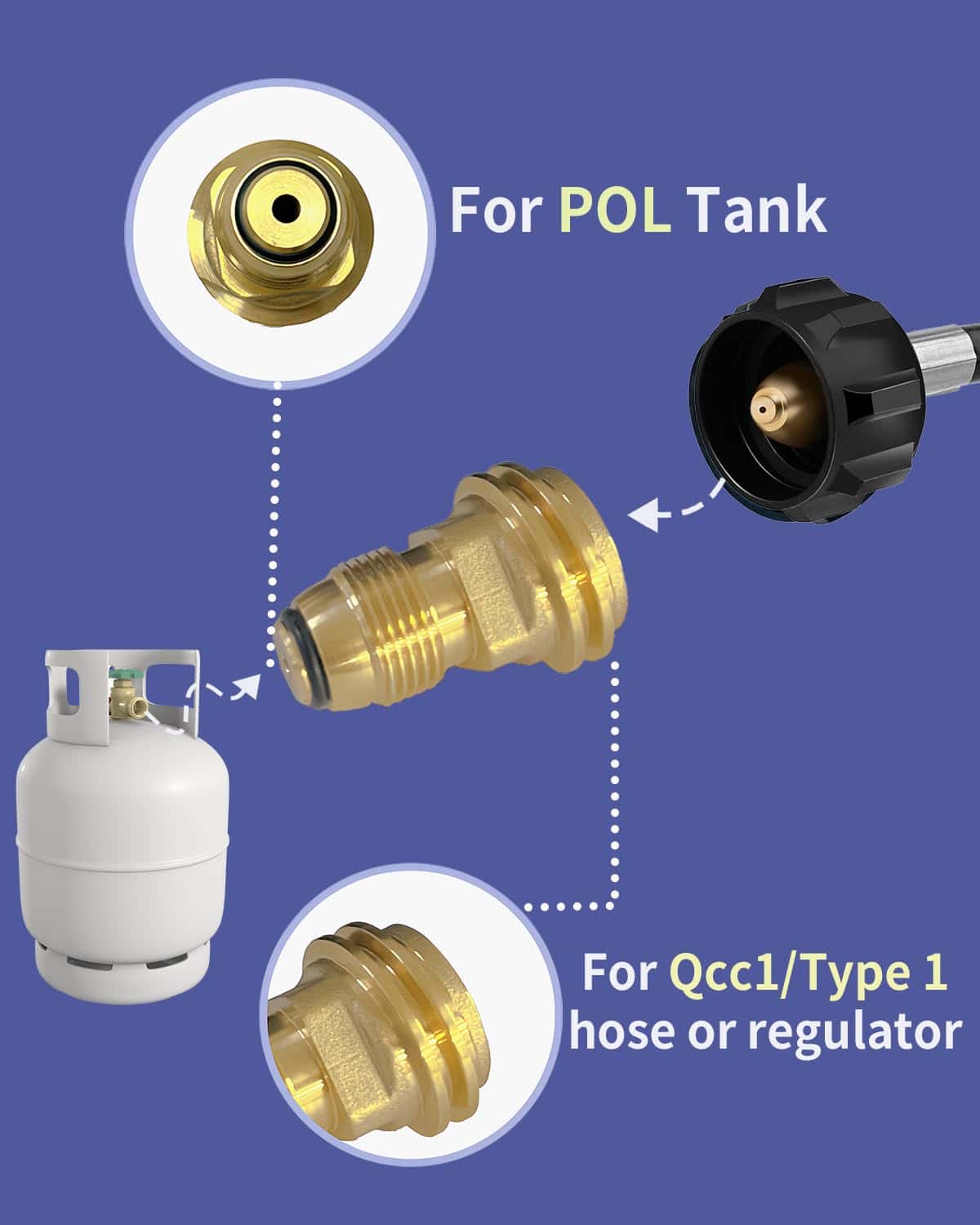 For POL Tank

For Qcc1/Type 1 hose or regulator