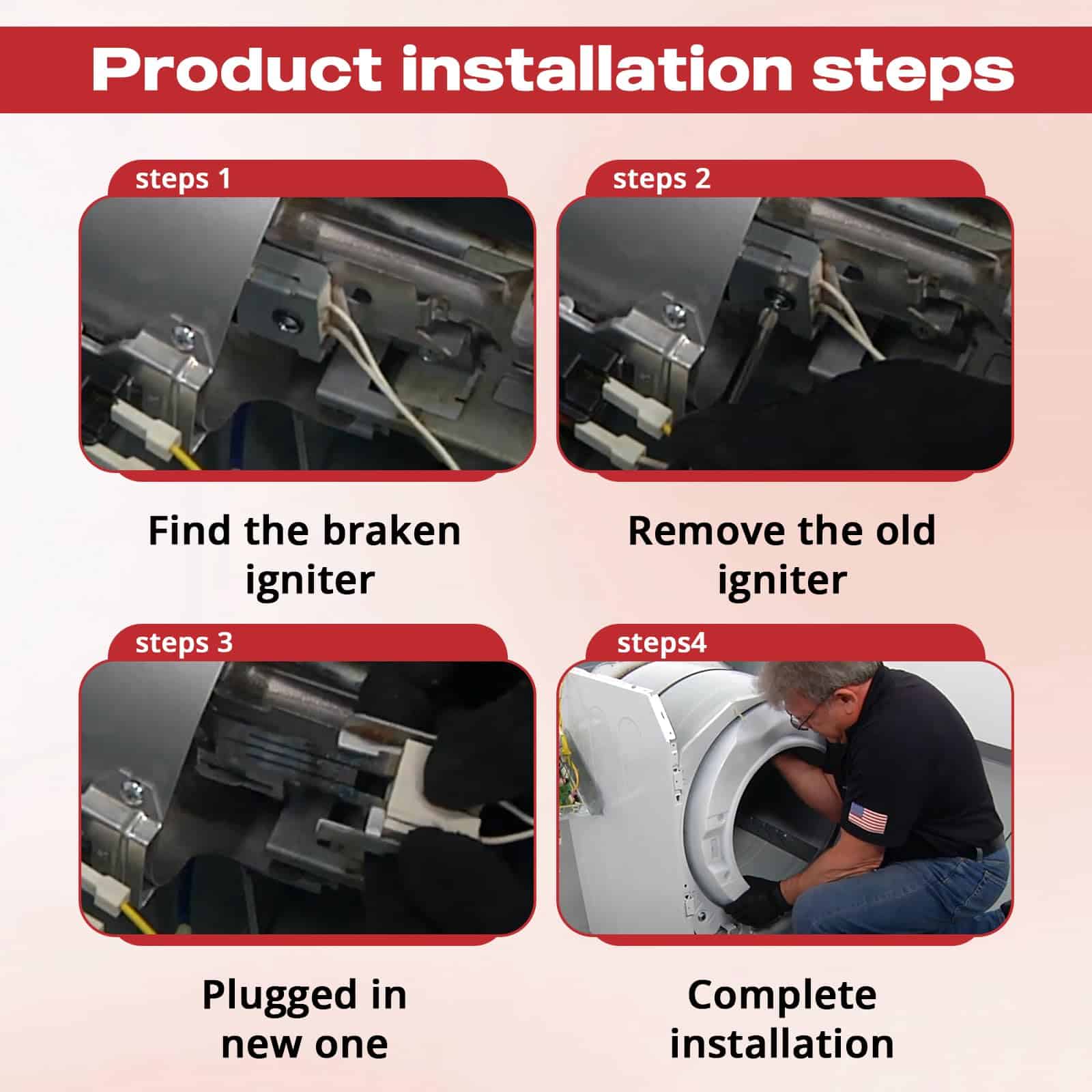 Product installation steps

steps 1

Find the braken igniter

steps 2

Remove the old igniter

steps 3

Plugged in new one

steps4

Complete installation