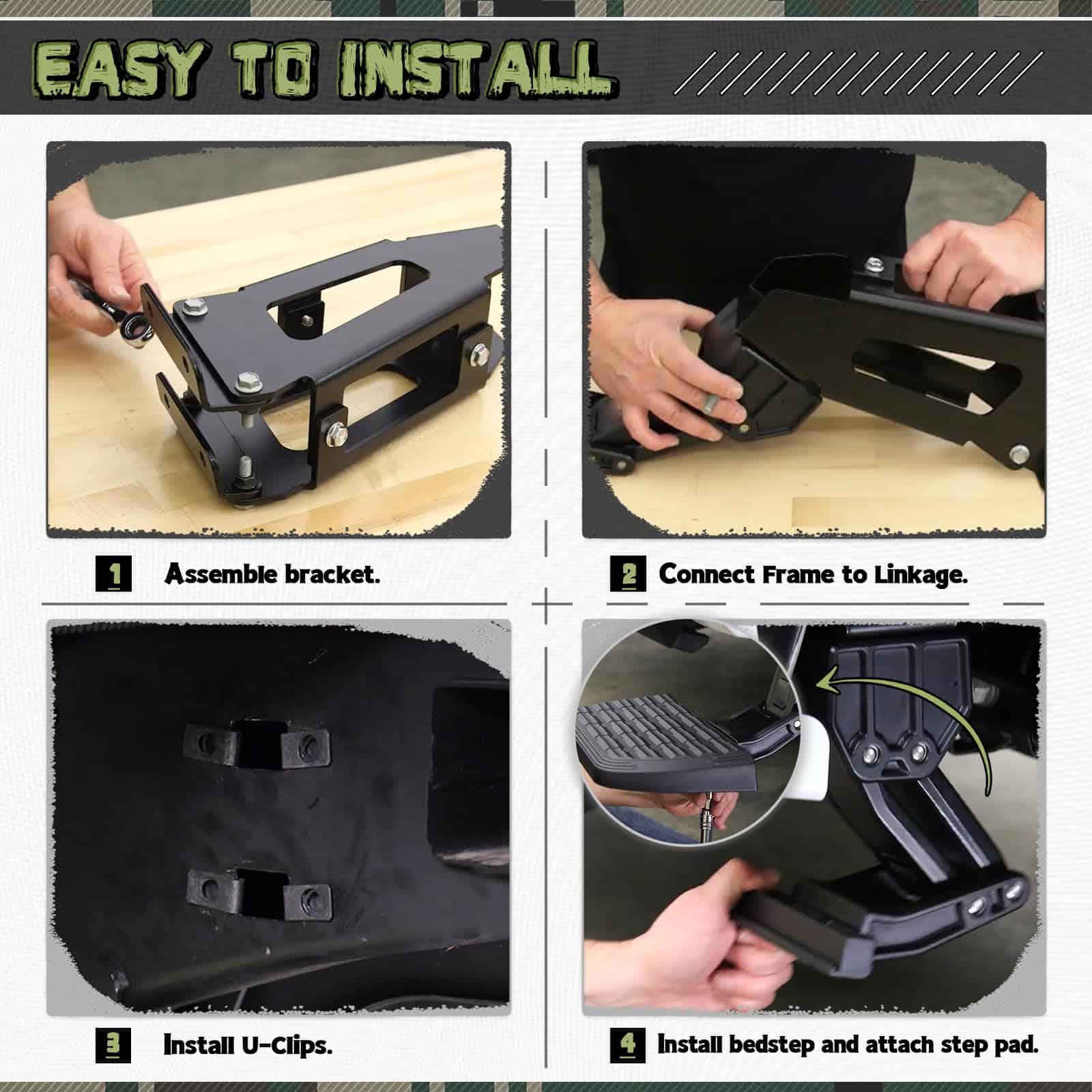 EASY TO INSTALL

1 Assemble bracket.

2 Connect Frame to Linkage.

3 Install U-Clips.

4 Install bedstep and attach step pad.