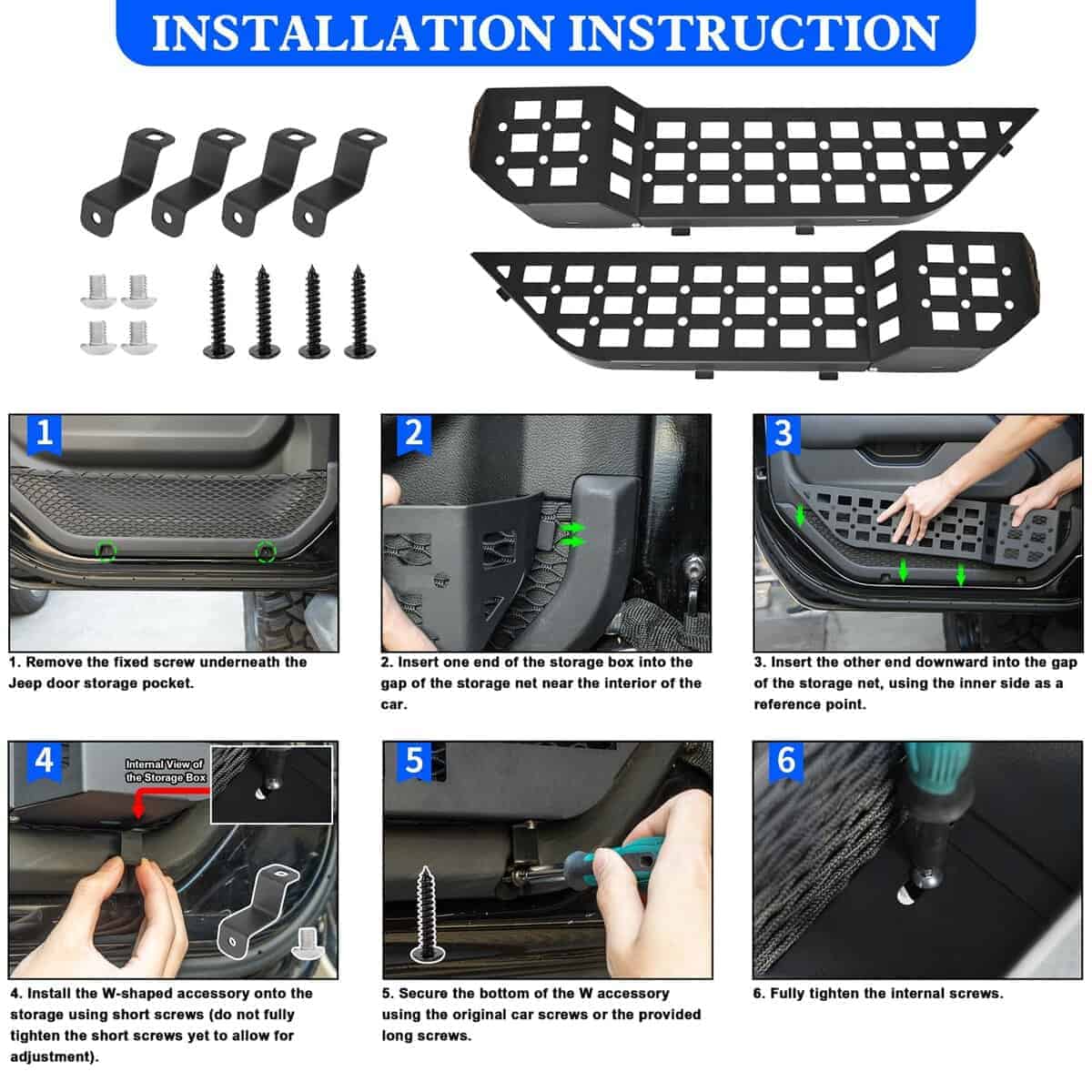 INSTALLATION INSTRUCTION

1

1. Remove the fixed screw underneath the Jeep door storage pocket.

2

2. Insert one end of the storage box into the gap of the storage net near the interior of the car.

3

3. Insert the other end downward into the gap of the storage net, using the inner side as a reference point.

4

Internal View of the Storage Box

4. Install the W-shaped accessory onto the storage using short screws (do not fully tighten the short screws yet to allow for adjustment).

5

5. Secure the bottom of the W accessory using the original car screws or the provided long screws.

6

6. Fully tighten the internal screws.