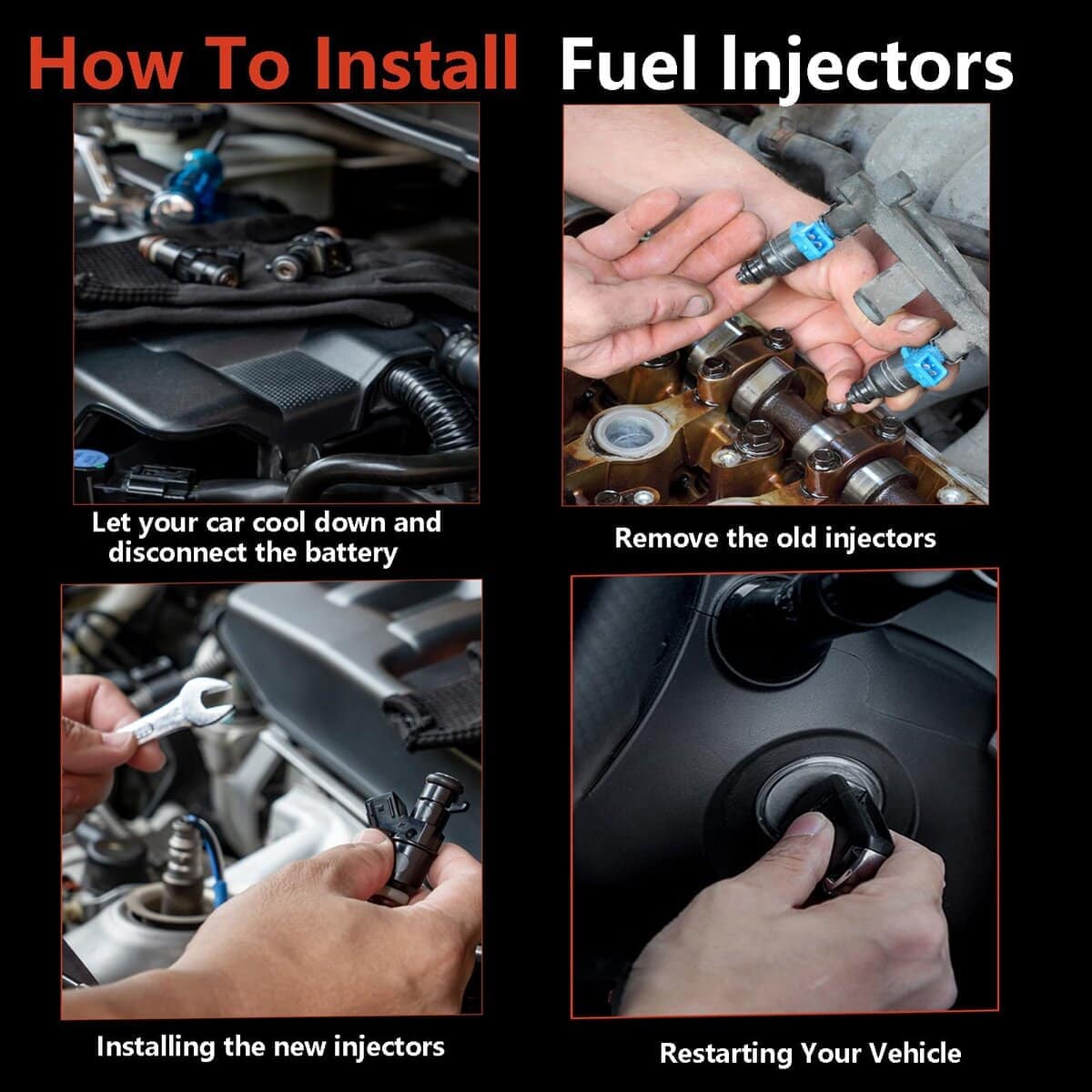 How To Install Fuel Injectors

Let your car cool down and disconnect the battery

Remove the old injectors

Installing the new injectors

Restarting Your Vehicle