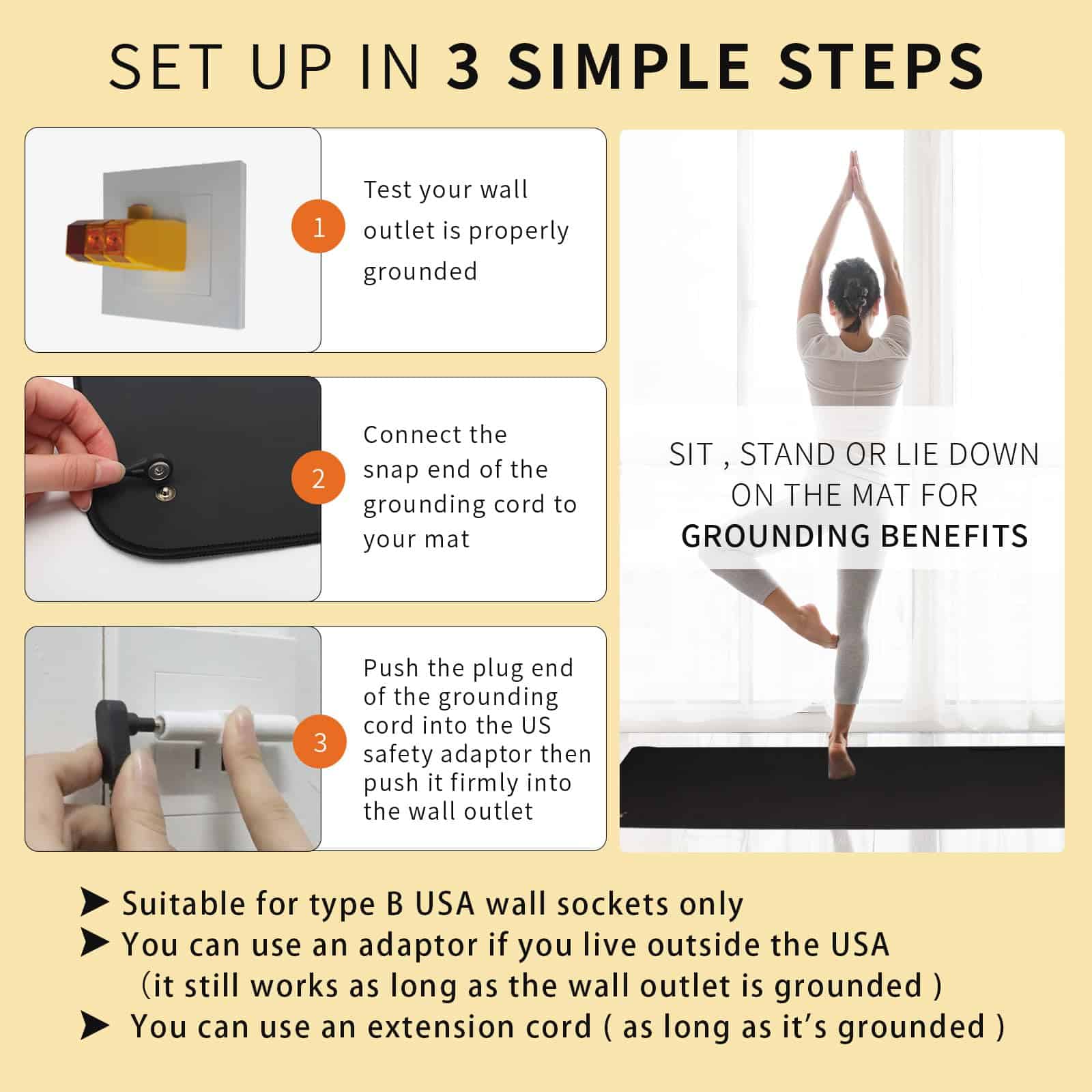 SET UP IN 3 SIMPLE STEPS

1 Test your wall outlet is properly grounded

2 Connect the snap end of the grounding cord to your mat

3 Push the plug end of the grounding cord into the US safety adaptor then push it firmly into the wall outlet

SIT , STAND OR LIE DOWN ON THE MAT FOR GROUNDING BENEFITS

➤ Suitable for type B USA wall sockets only
➤ You can use an adaptor if you live outside the USA (it still works as long as the wall outlet is grounded )
➤ You can use an extension cord ( as long as it's grounded )