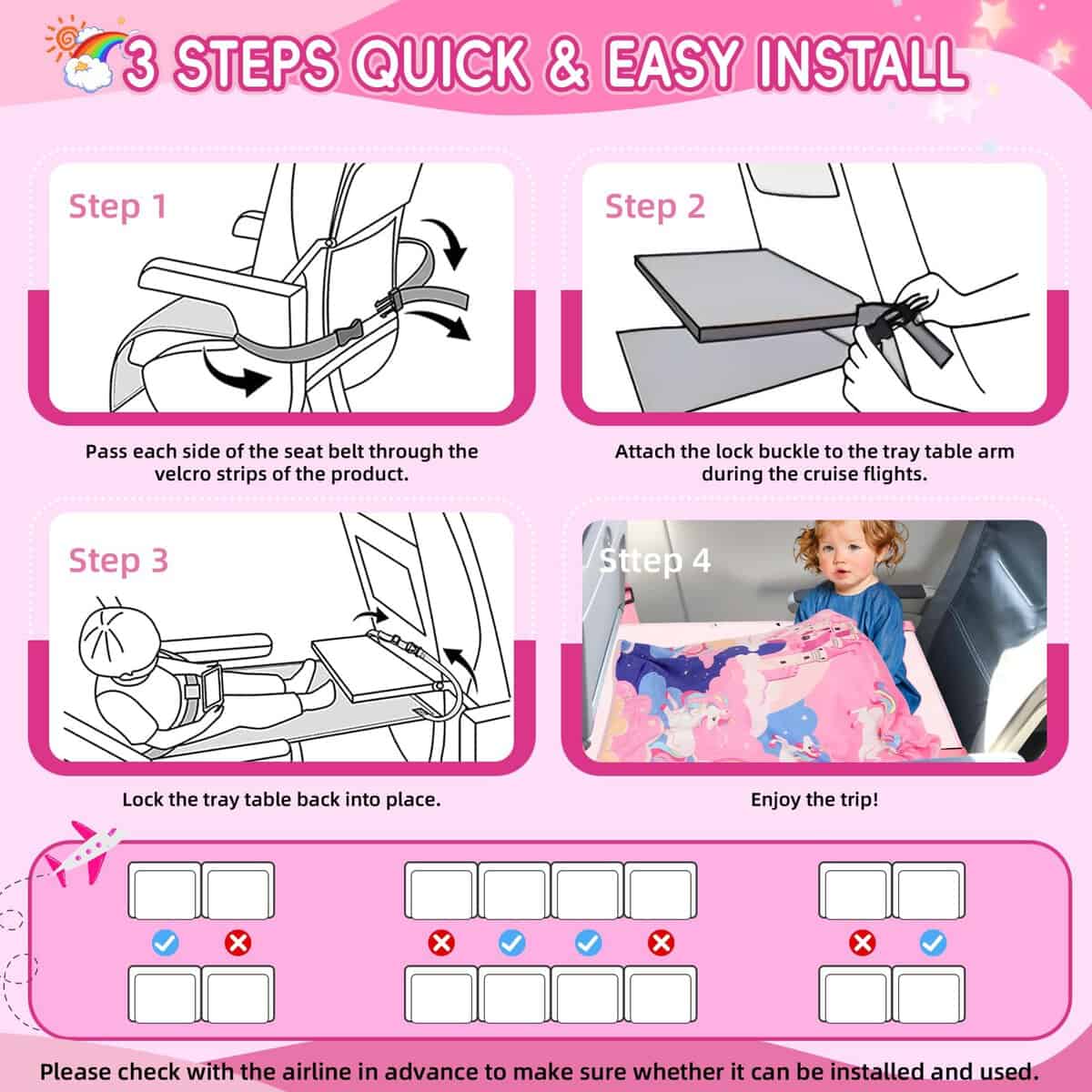 3 STEPS QUICK & EASY INSTALL

Step 1

Pass each side of the seat belt through the velcro strips of the product.

Step 2

Attach the lock buckle to the tray table arm during the cruise flights.

Step 3

Lock the tray table back into place.

Sttep 4

Enjoy the trip!

Please check with the airline in advance to make sure whether it can be installed and used.