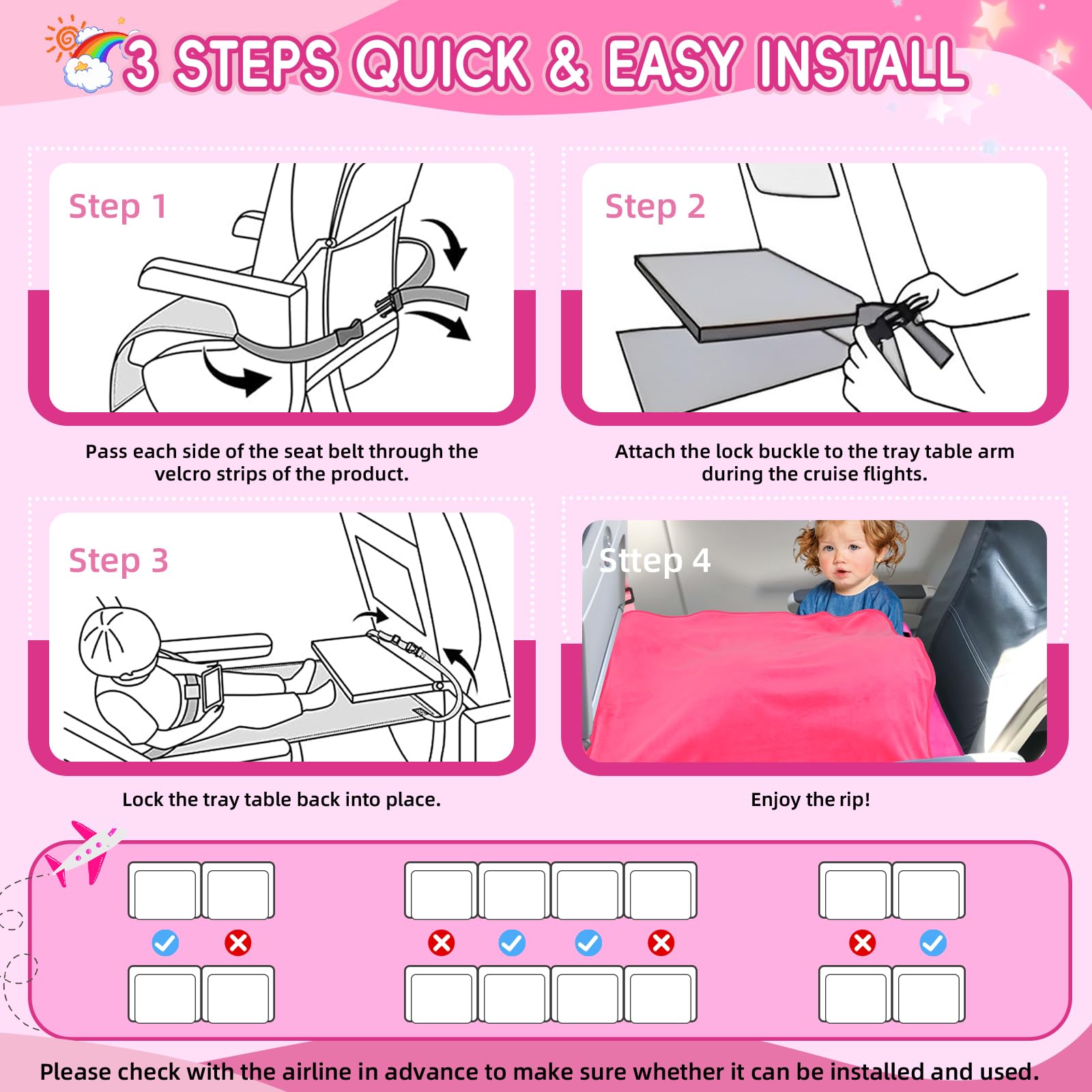 3 STEPS QUICK & EASY INSTALL

Step 1

Pass each side of the seat belt through the velcro strips of the product.

Step 2

Attach the lock buckle to the tray table arm during the cruise flights.

Step 3

Lock the tray table back into place.

Sttep 4

Enjoy the rip!

Please check with the airline in advance to make sure whether it can be installed and used.