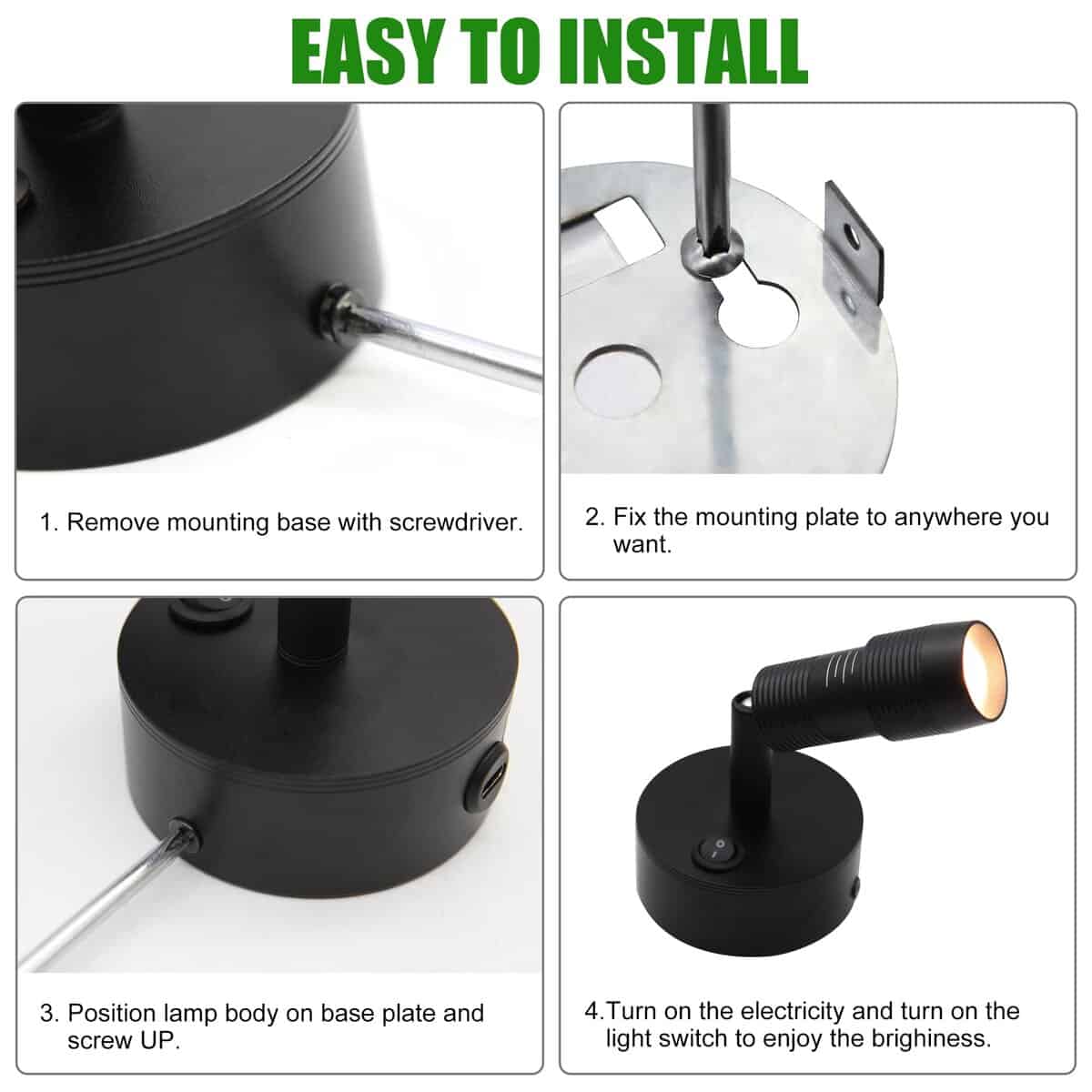 EASY TO INSTALL

1. Remove mounting base with screwdriver.

2. Fix the mounting plate to anywhere you want.

3. Position lamp body on base plate and screw UP.

4.Turn on the electricity and turn on the light switch to enjoy the brighiness.