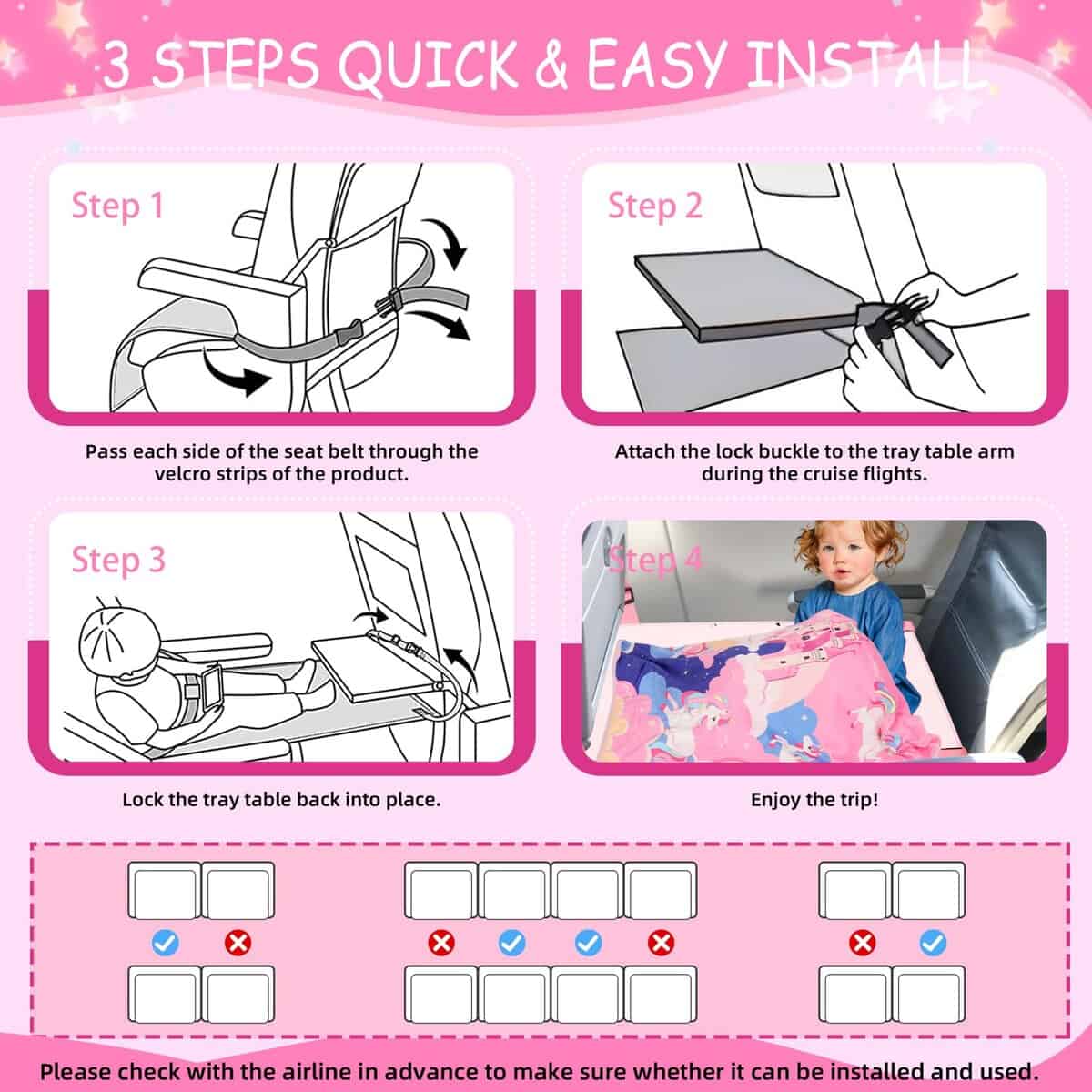 3 STEPS QUICK & EASY INSTALL

Step 1

Pass each side of the seat belt through the velcro strips of the product.

Step 2

Attach the lock buckle to the tray table arm during the cruise flights.

Step 3

Lock the tray table back into place.

Step 4

Enjoy the trip!

Please check with the airline in advance to make sure whether it can be installed and used.