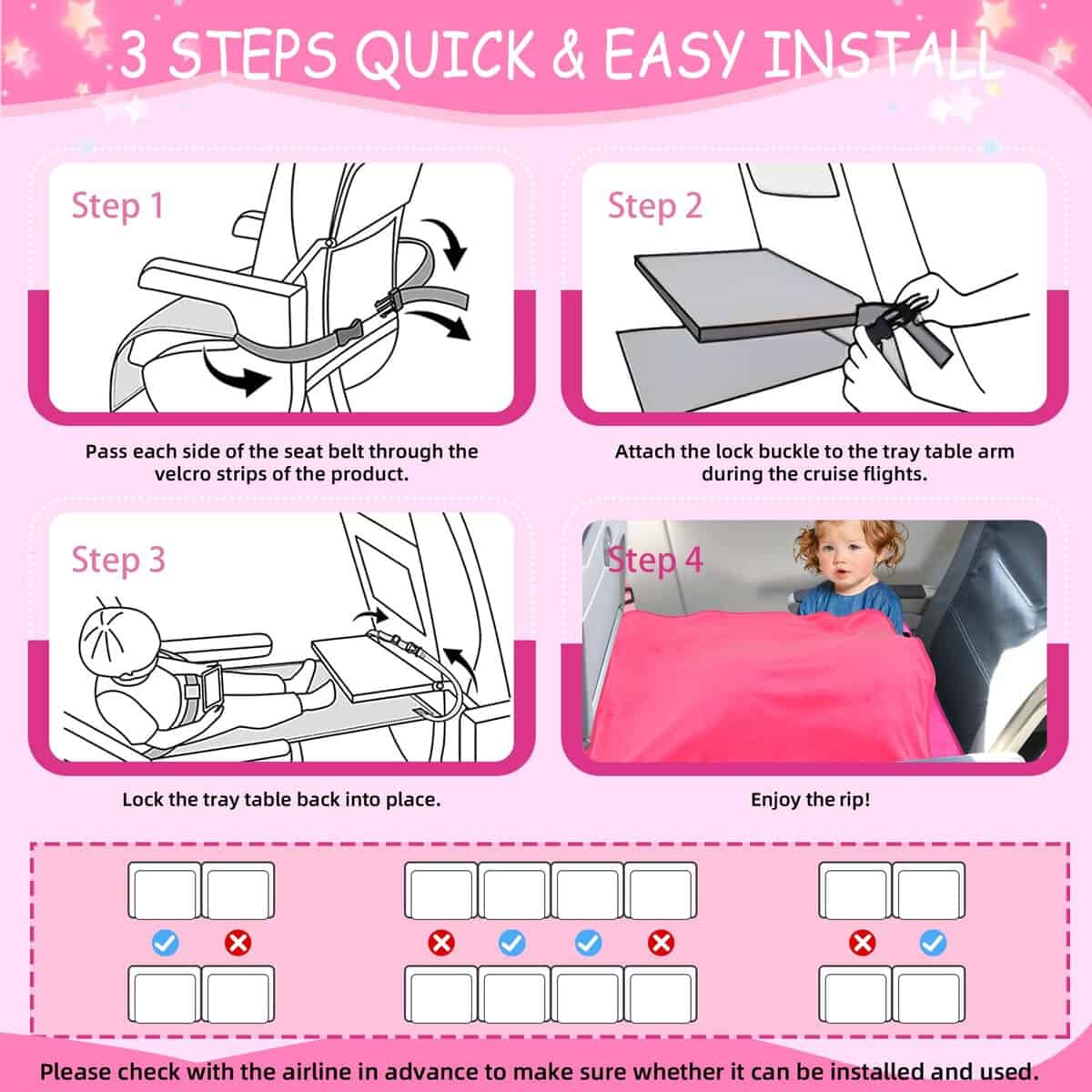 3 STEPS QUICK & EASY INSTALL

Step 1

Pass each side of the seat belt through the velcro strips of the product.

Step 2

Attach the lock buckle to the tray table arm during the cruise flights.

Step 3

Lock the tray table back into place.

Step 4

Enjoy the rip!

Please check with the airline in advance to make sure whether it can be installed and used.