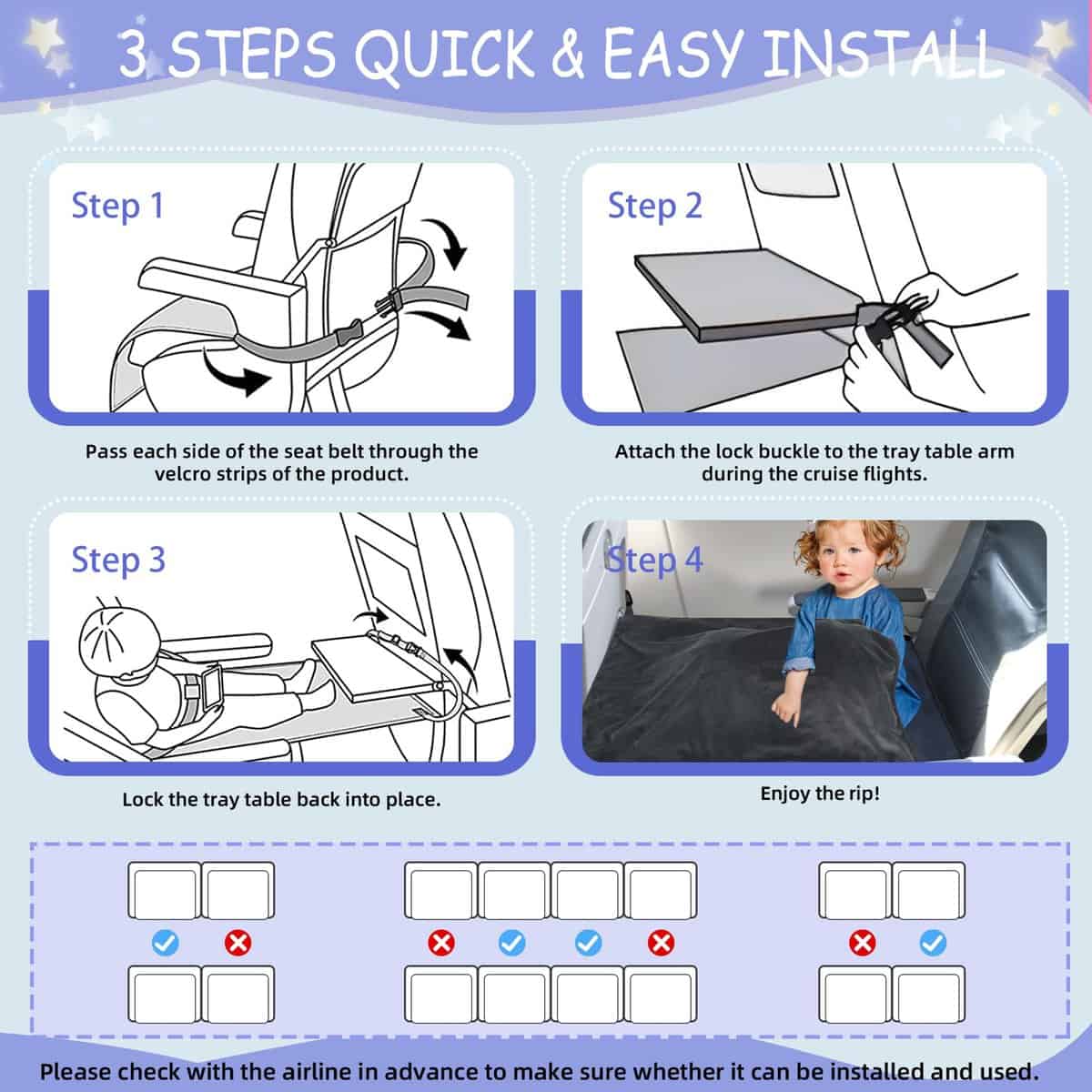 3 STEPS QUICK & EASY INSTALL

Step 1

Pass each side of the seat belt through the velcro strips of the product.

Step 2

Attach the lock buckle to the tray table arm during the cruise flights.

Step 3

Lock the tray table back into place.

Step 4

Enjoy the rip!

Please check with the airline in advance to make sure whether it can be installed and used.