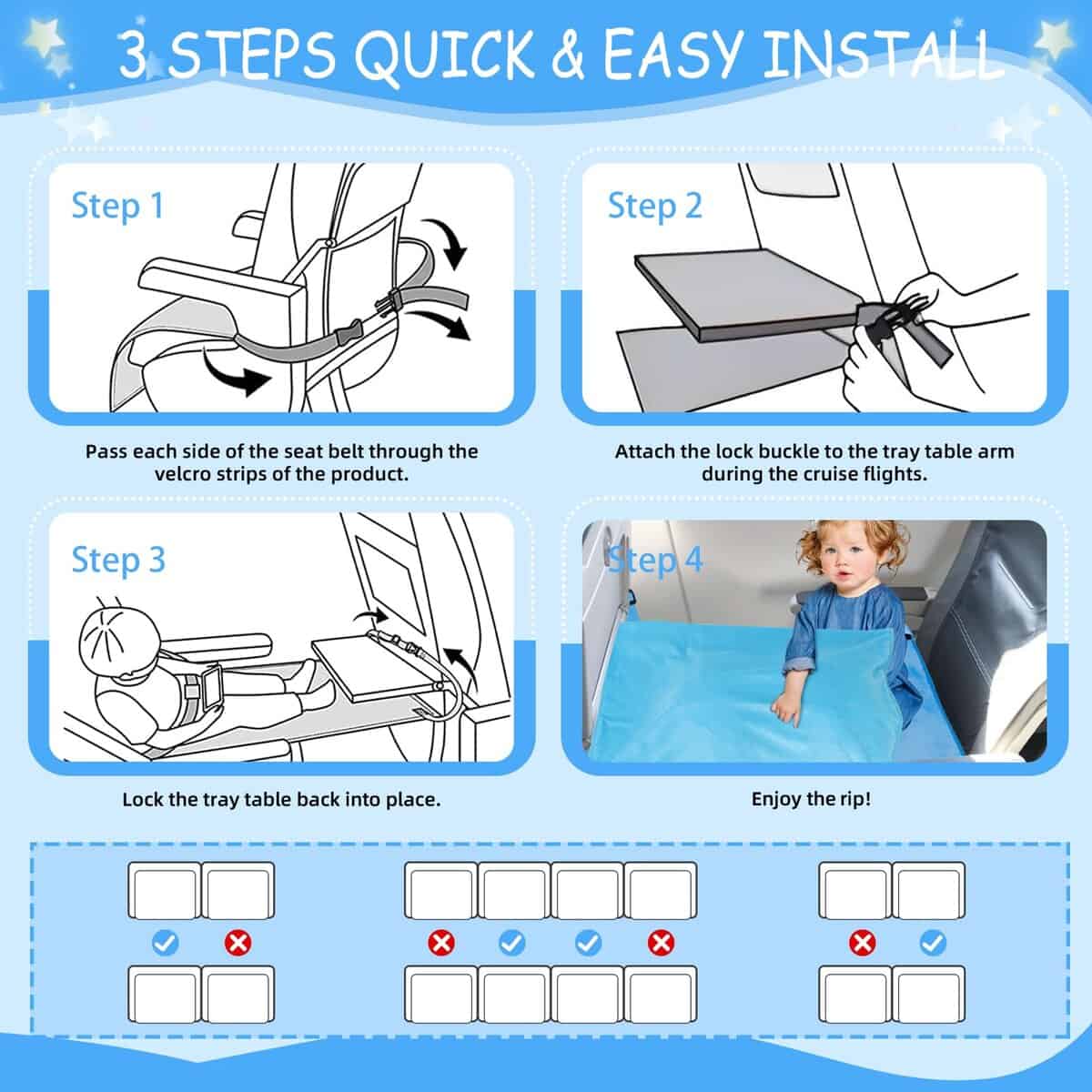 3 STEPS QUICK & EASY INSTALL

Step 1

Pass each side of the seat belt through the velcro strips of the product.

Step 2

Attach the lock buckle to the tray table arm during the cruise flights.

Step 3

Lock the tray table back into place.

Step 4

Enjoy the rip!